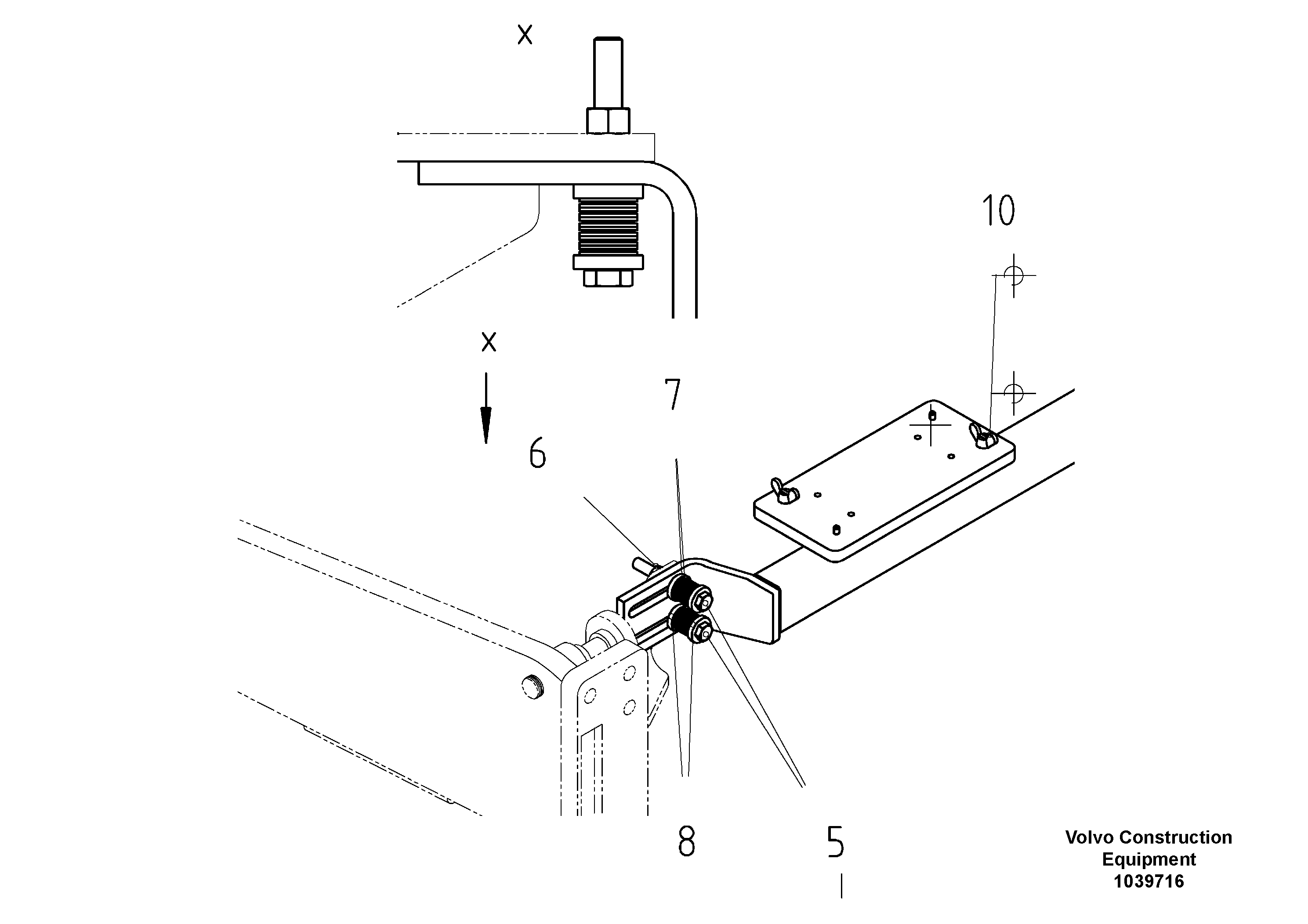 X

10

X

7

6

8

5

Volvo Construction Equipment
1039716