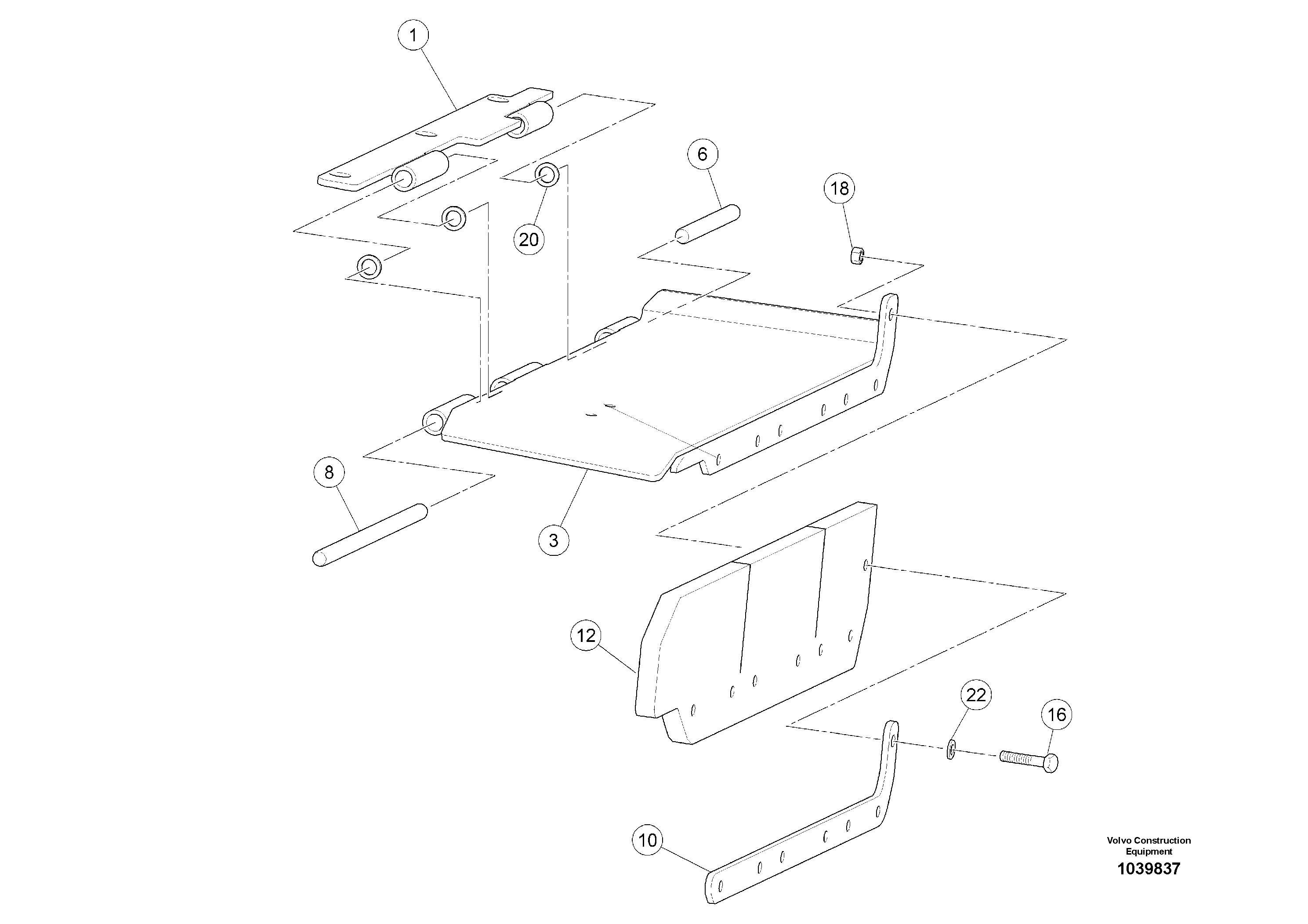 1
6
18
20
8
3
12
22
16
10
Volvo Construction Equipment
1039837