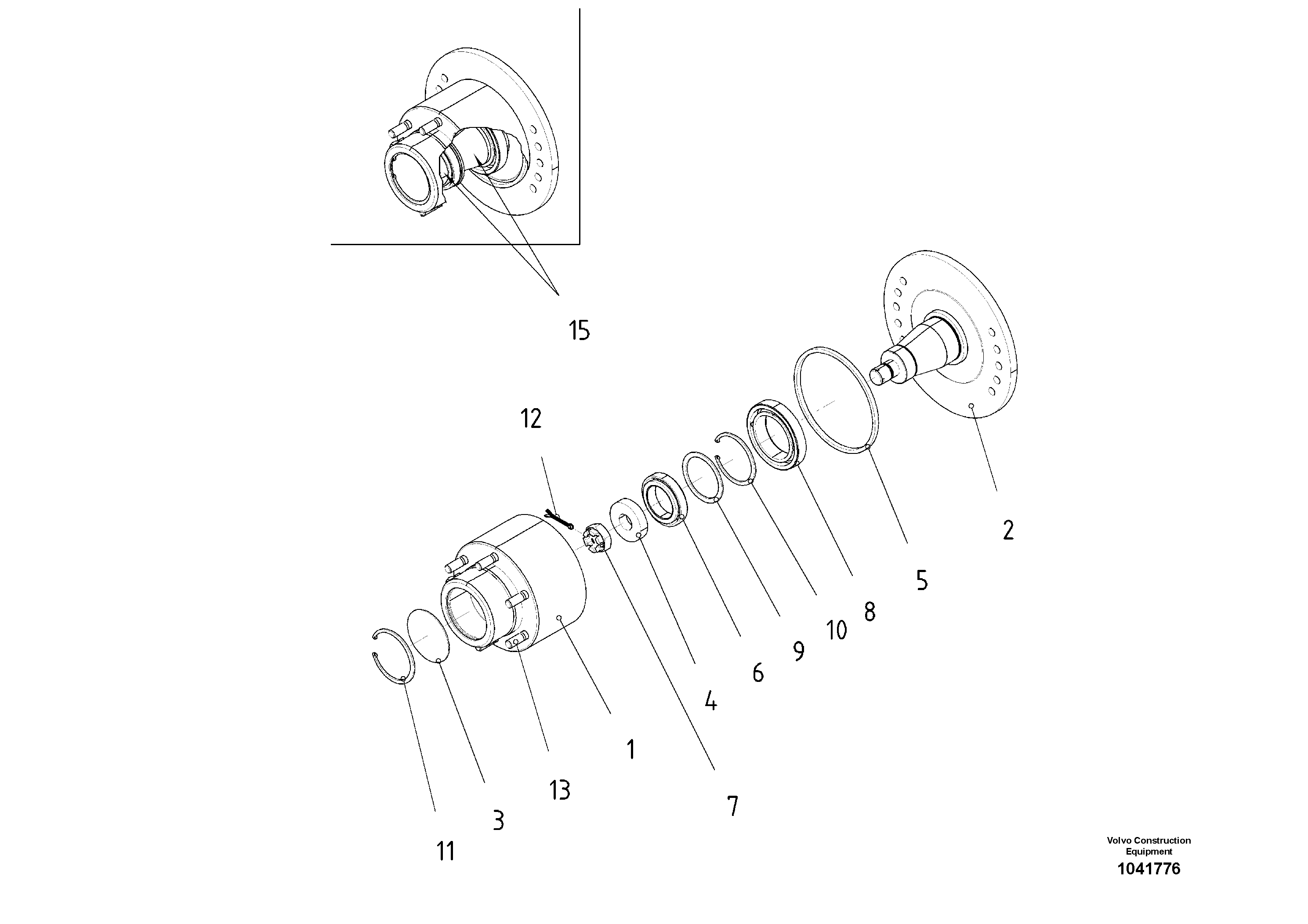 15

12

2

5

8

10

9

6

4

1

7

13

3

11

Volvo Construction Equipment
1041776