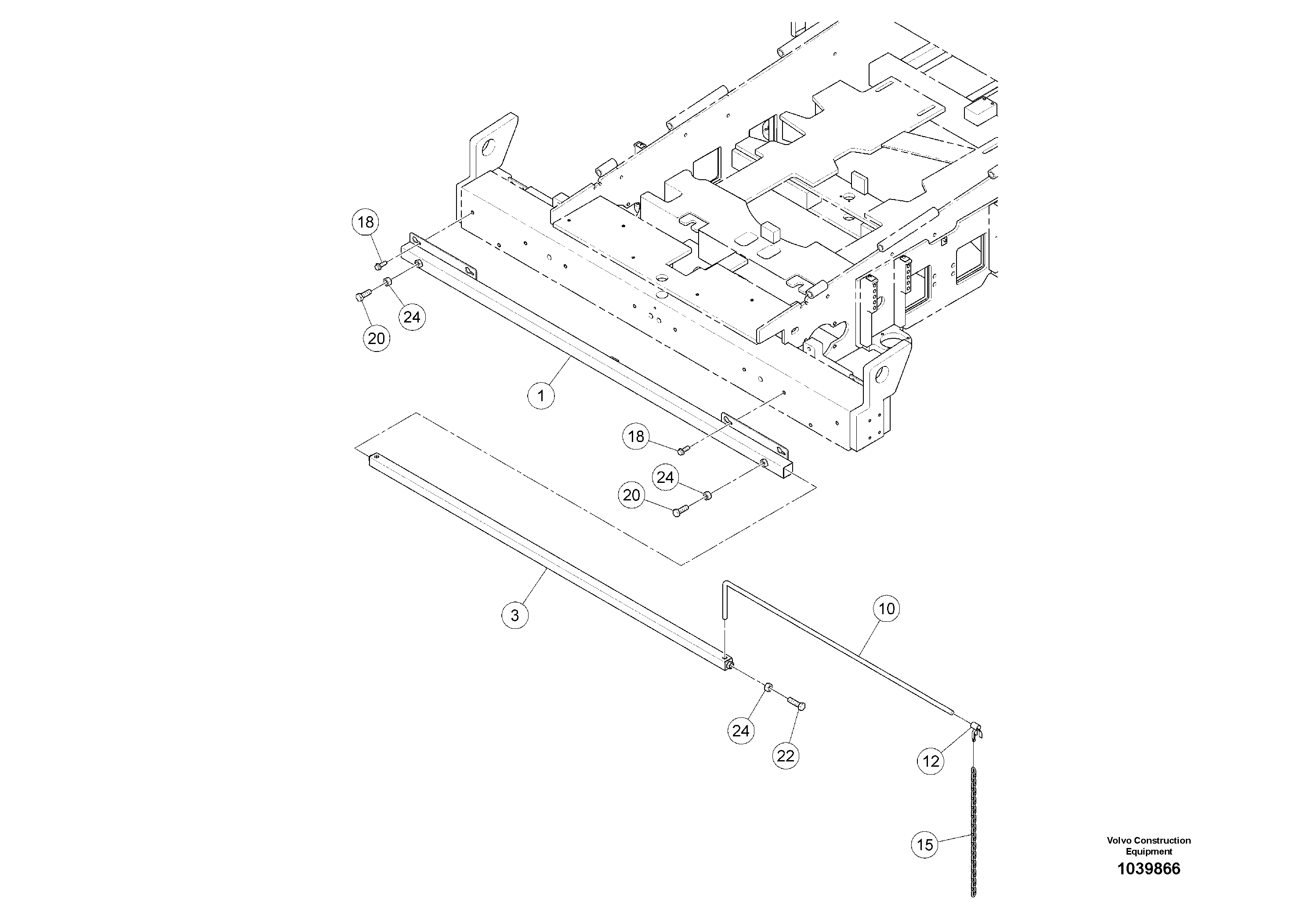 18
24
20
1
18
24
20
3
10
24
22
12
15

Volvo Construction Equipment
1039866