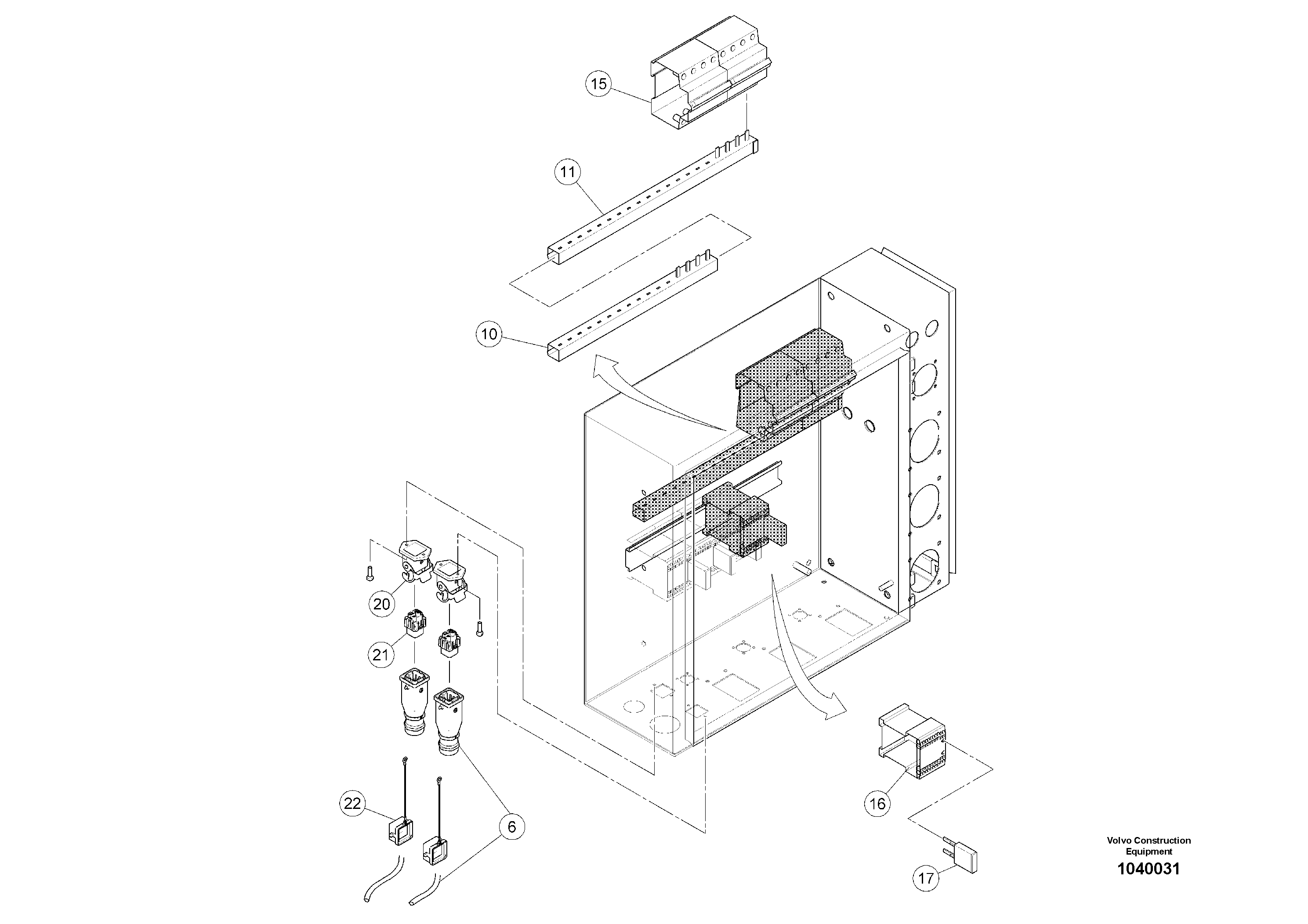 15

11

10

20

21

22

6

16

17

Volvo Construction Equipment
1040031