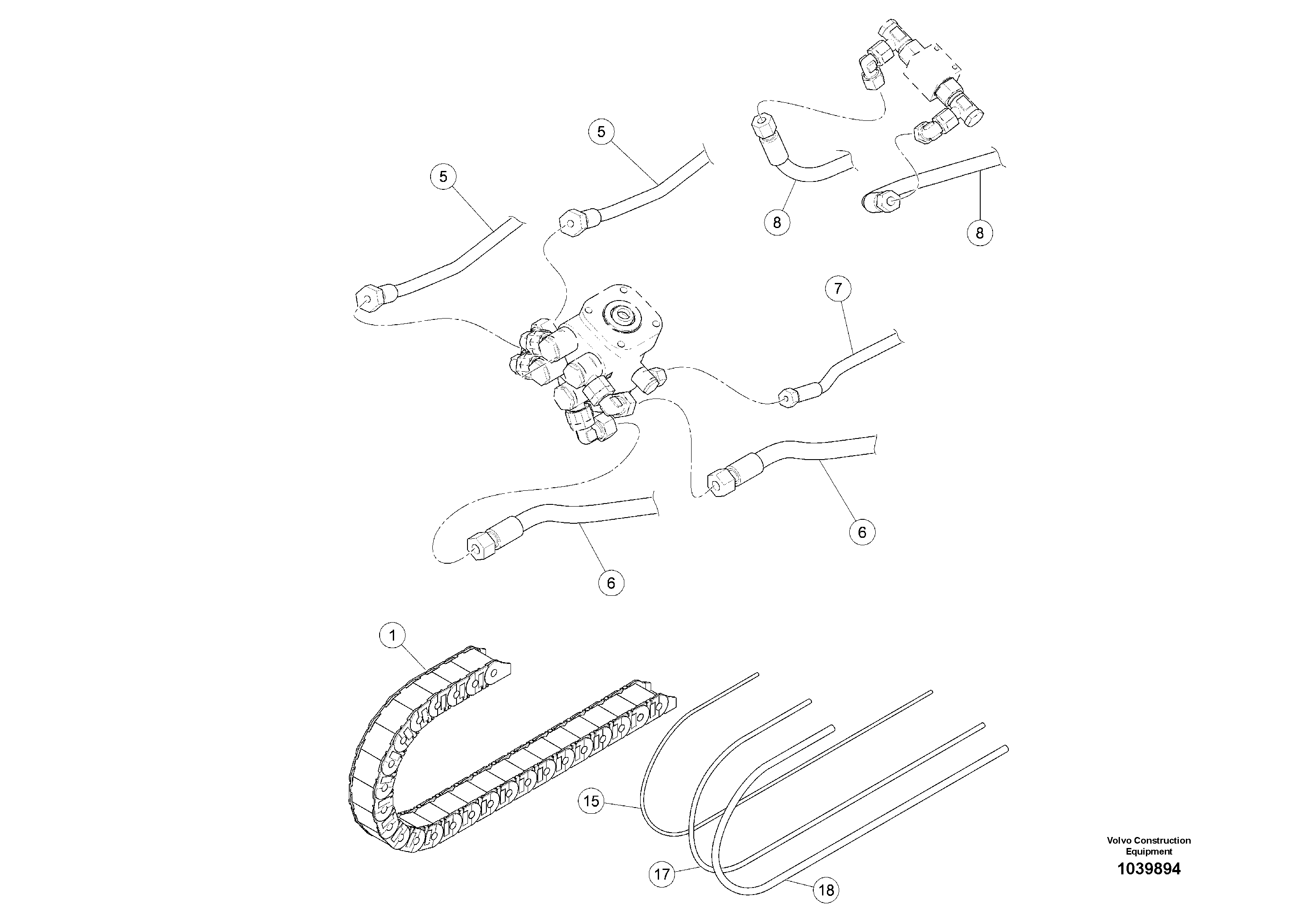 5
5
8
8
7
6
6
1
15
17
18
Volvo Construction Equipment
1039894