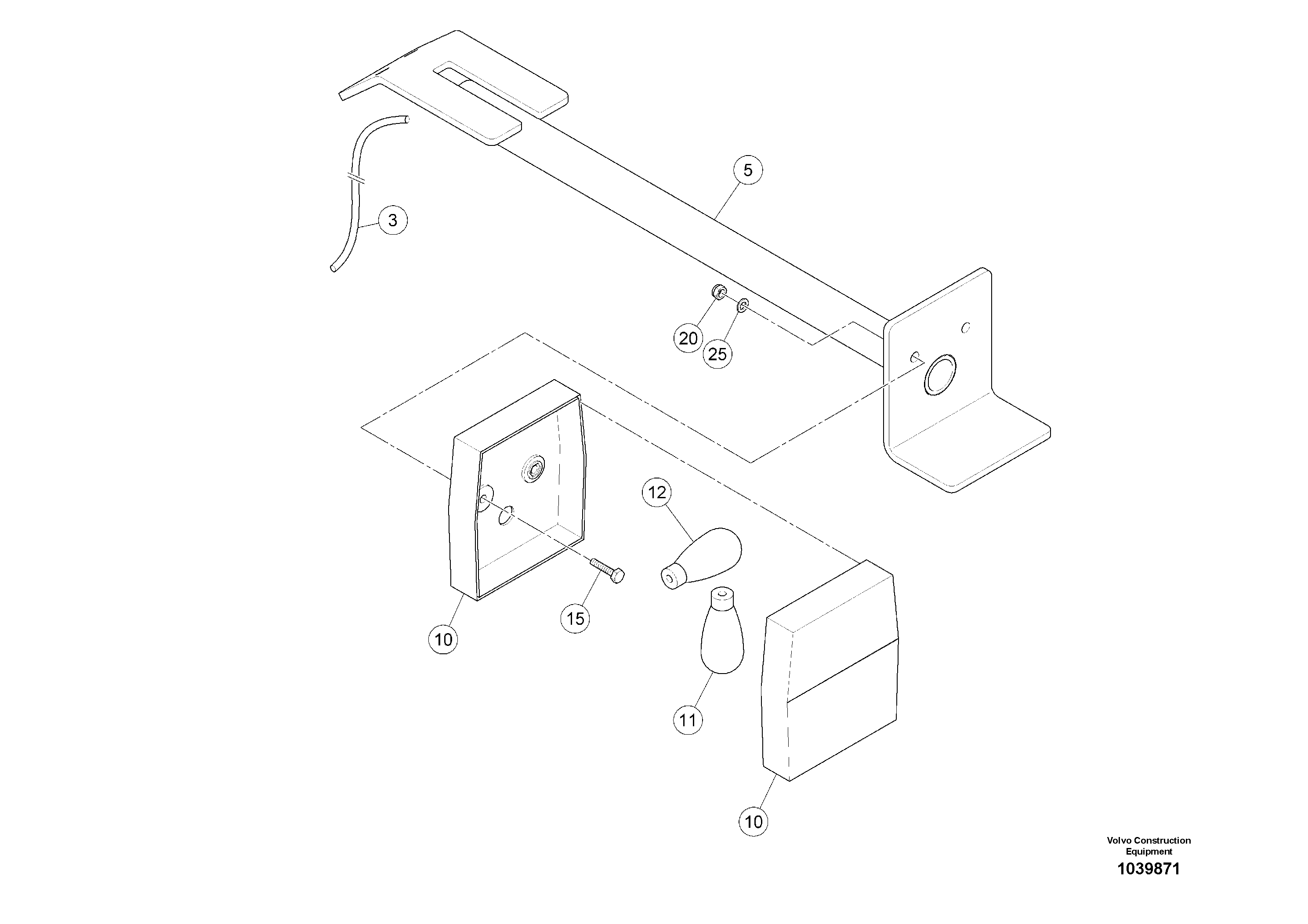 5

3

20

25

12

15

10

11

10

Volvo Construction Equipment

1039871