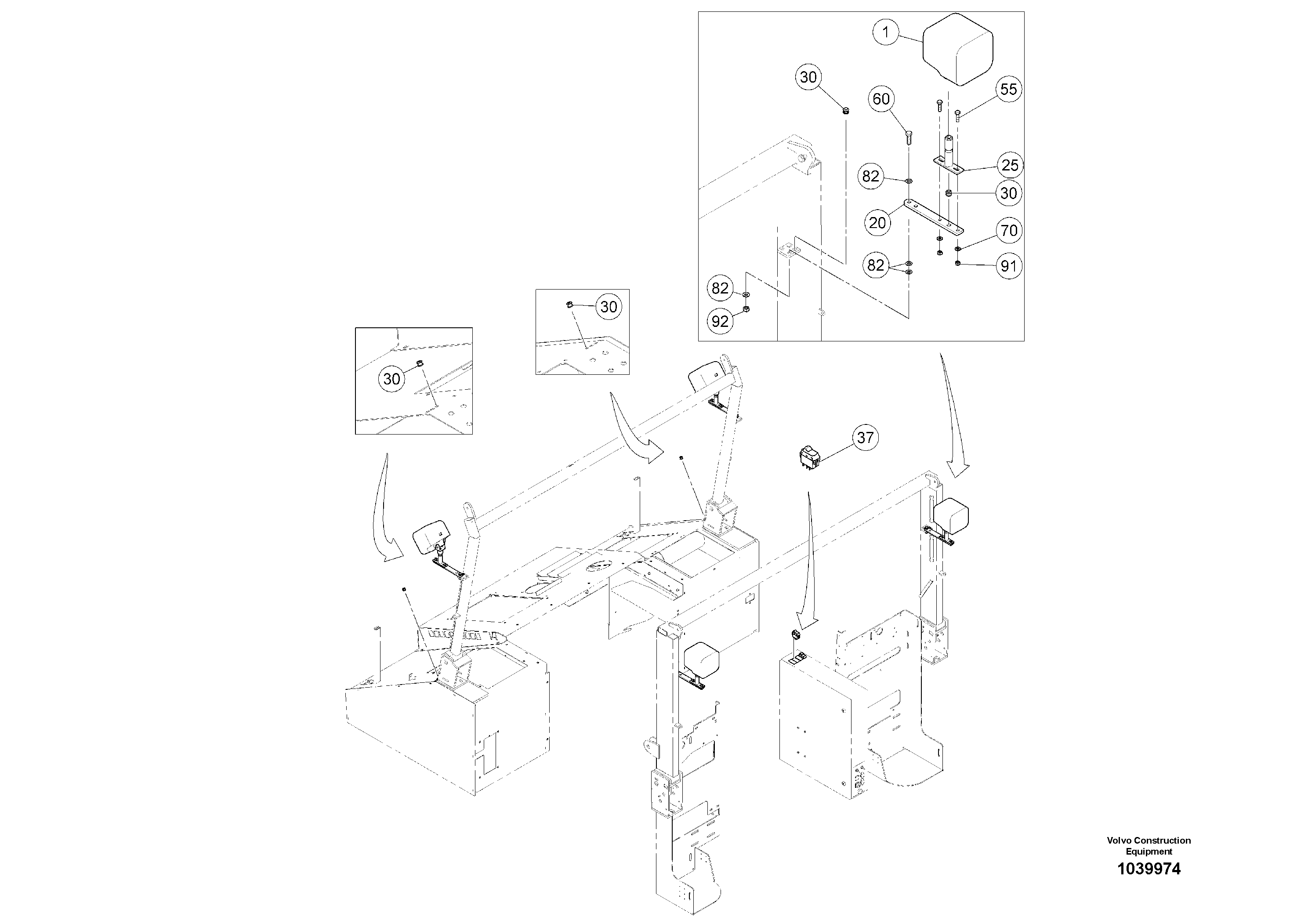 1
30
60
55
25
82
30
20
70
82
91
82
92
30
30
37

Volvo Construction Equipment
1039974