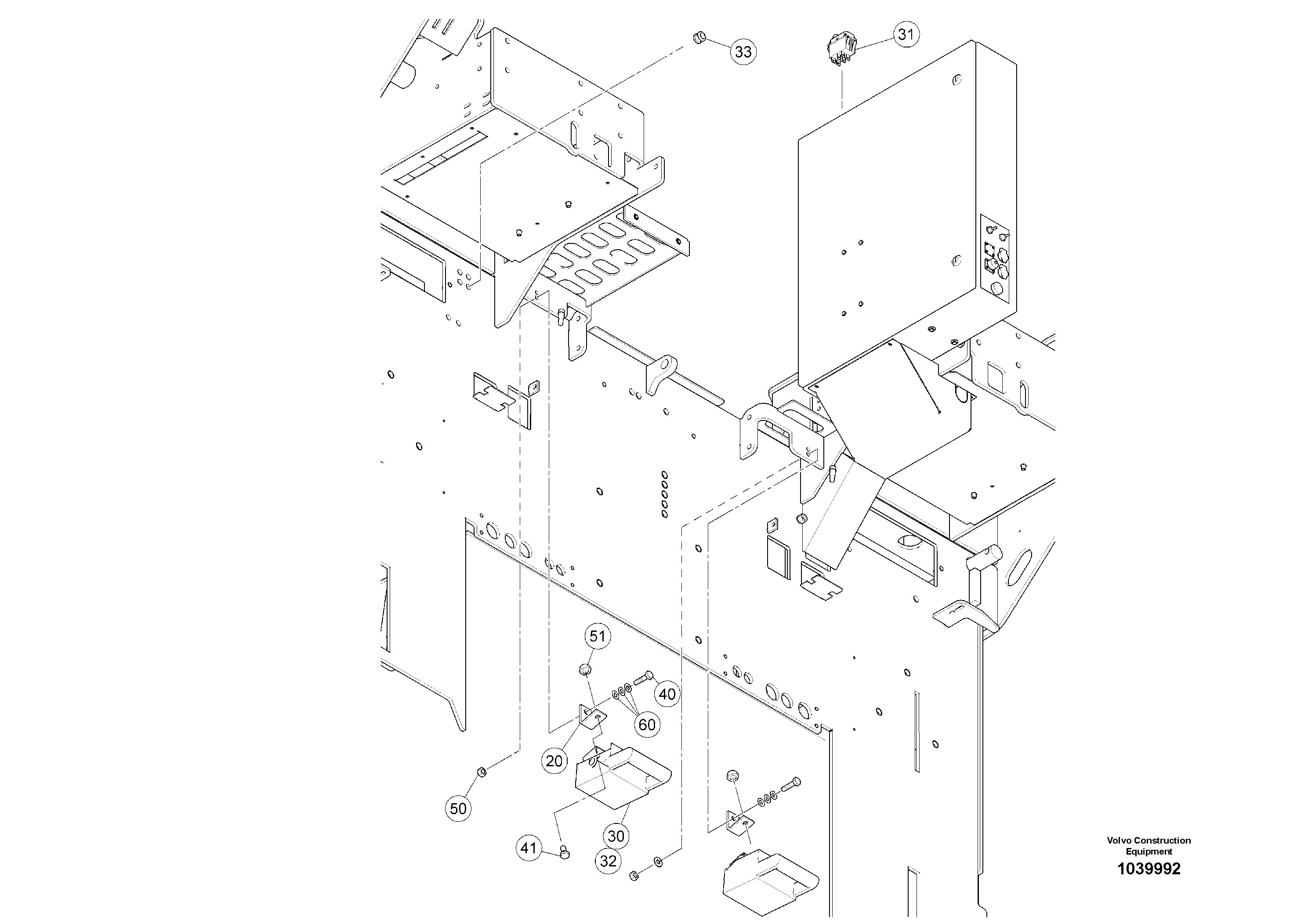 33
31
51
40
60
20
50
30
41
32

Volvo Construction Equipment
1039992