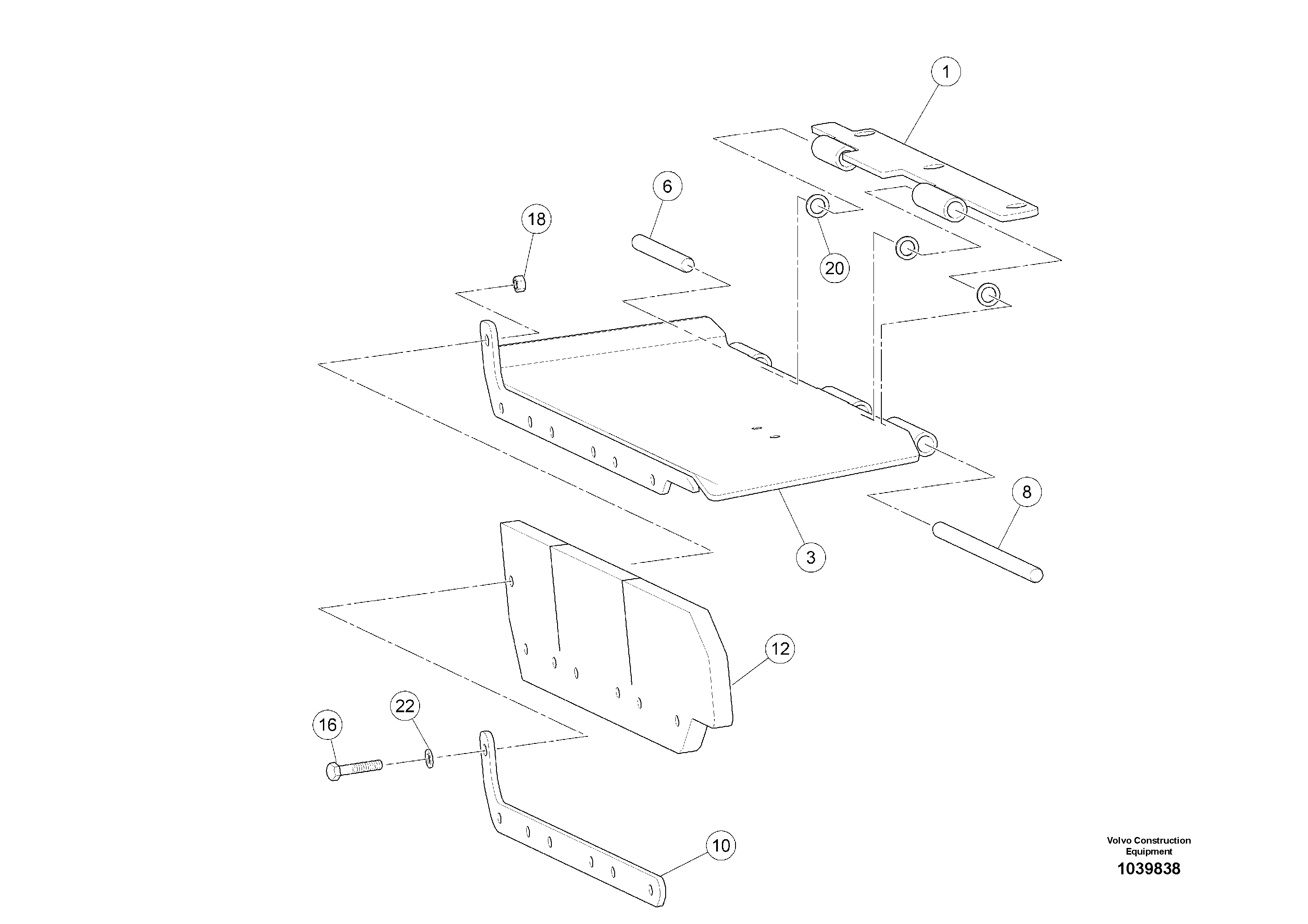 1
6
18
20
8
3
12
22
16
10
Volvo Construction Equipment
1039838