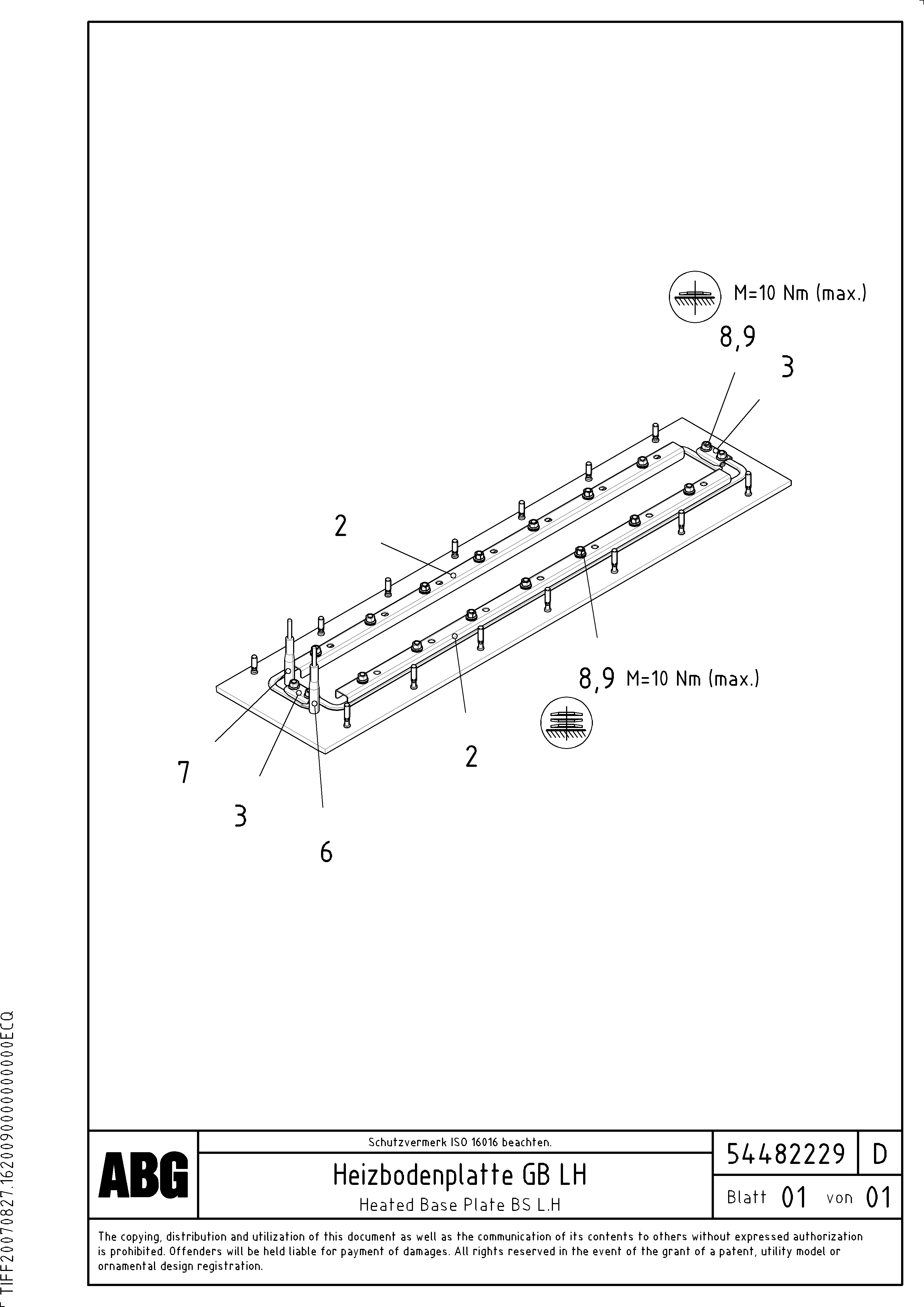 M=10 Nm (max.)

8,9

3

2

8,9 M=10 Nm (max.)

2

7

3

6

ABG

Schutzvermerk ISO 16016 beachten.

Heizbodenplatte GB LH

Heated Base Plate BS L.H

54482229

D

Blatt 01 von 01

The copying, distribution and utilization of this document as well as the communication of its contents to others without expressed authorization is prohibited. Offenders will be held liable for payment of damages. All rights reserved in the event of the grant of a patent, utility model or ornamental design registration.

TIFF20070827.1620090000000000ECQ