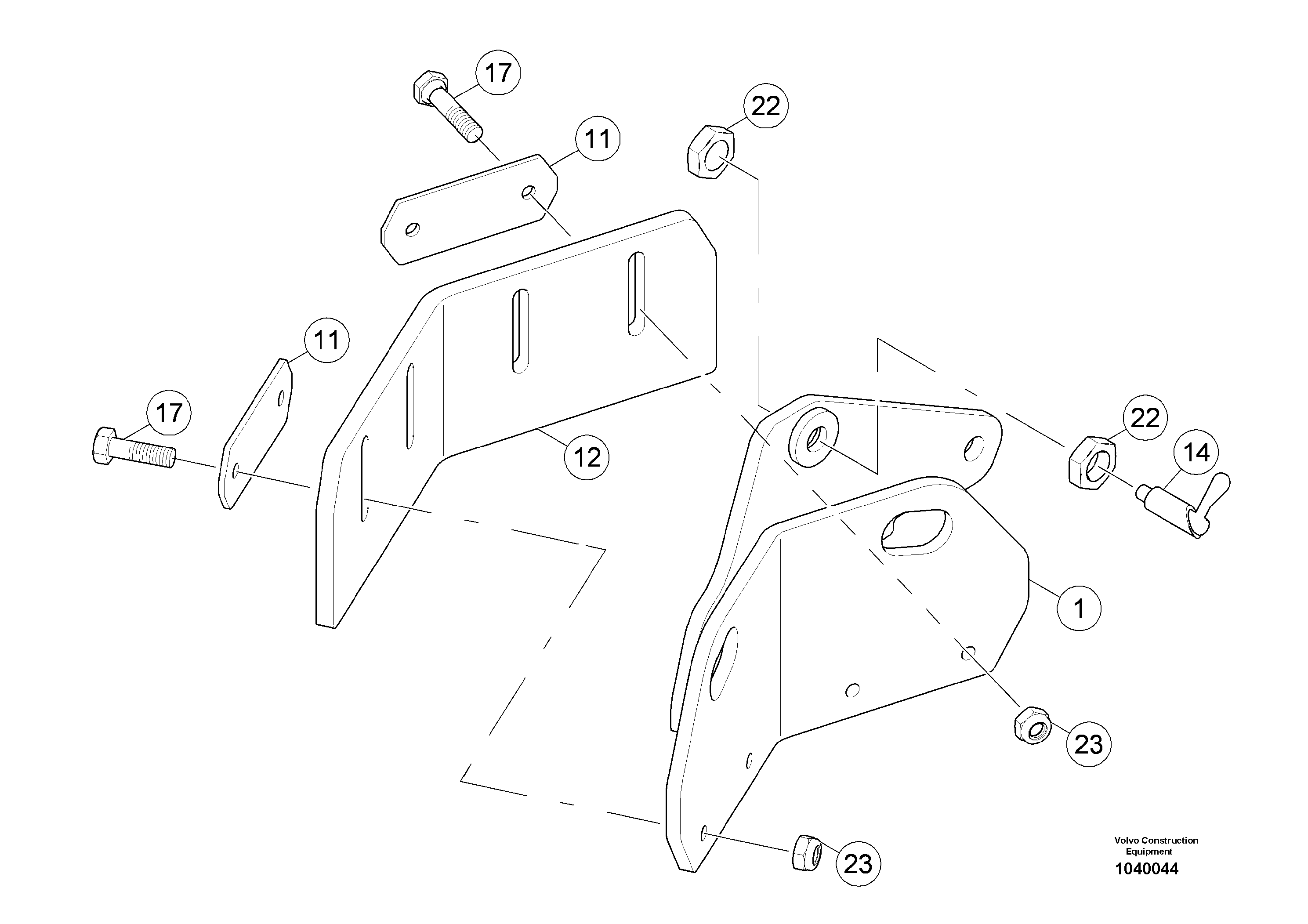 17
22
11
11
17
12
22
14
1
23
23
Volvo Construction Equipment
1040044