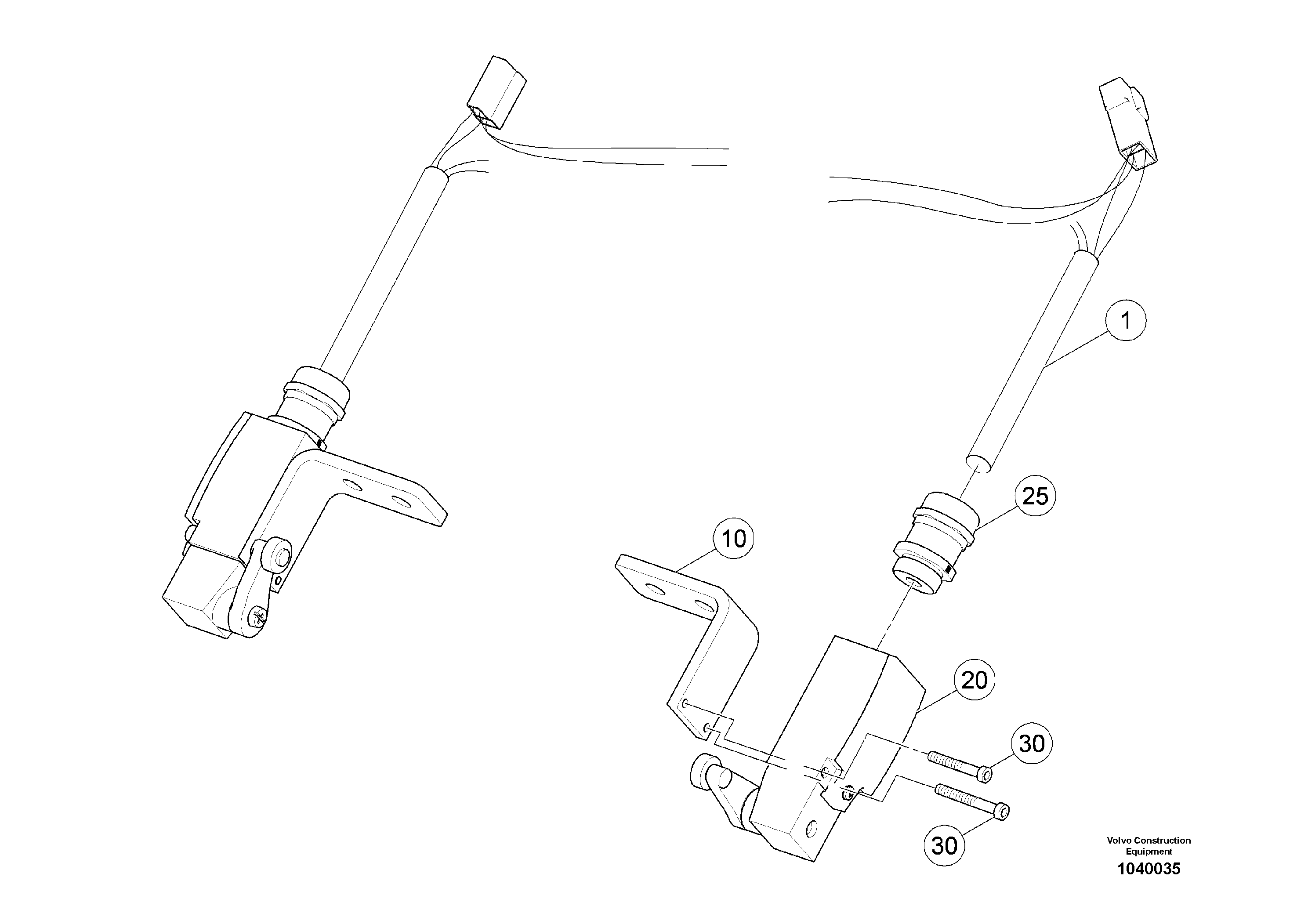 1

25

10

20

30

30

Volvo Construction Equipment
1040035