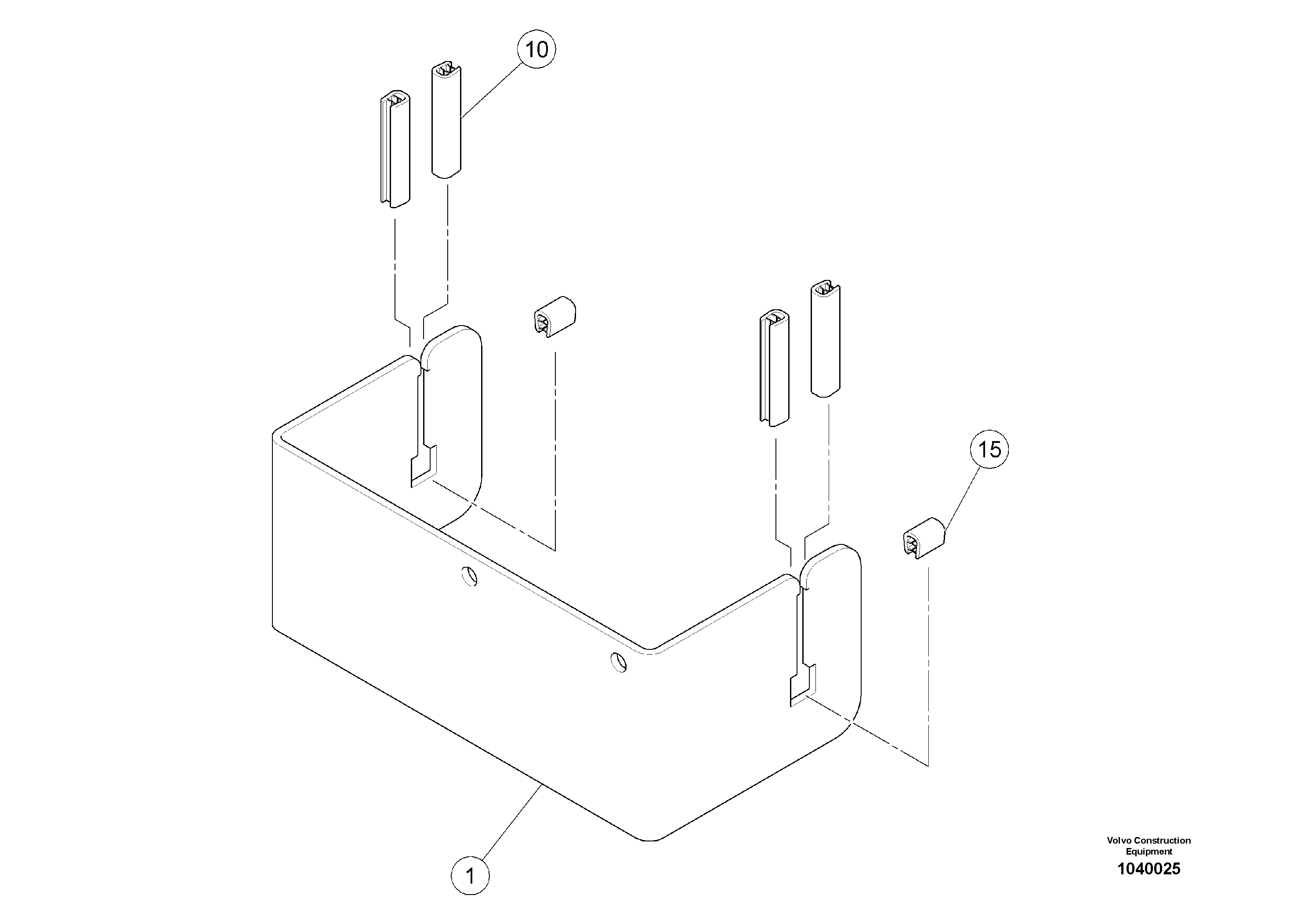 10

15

1

Volvo Construction Equipment

1040025