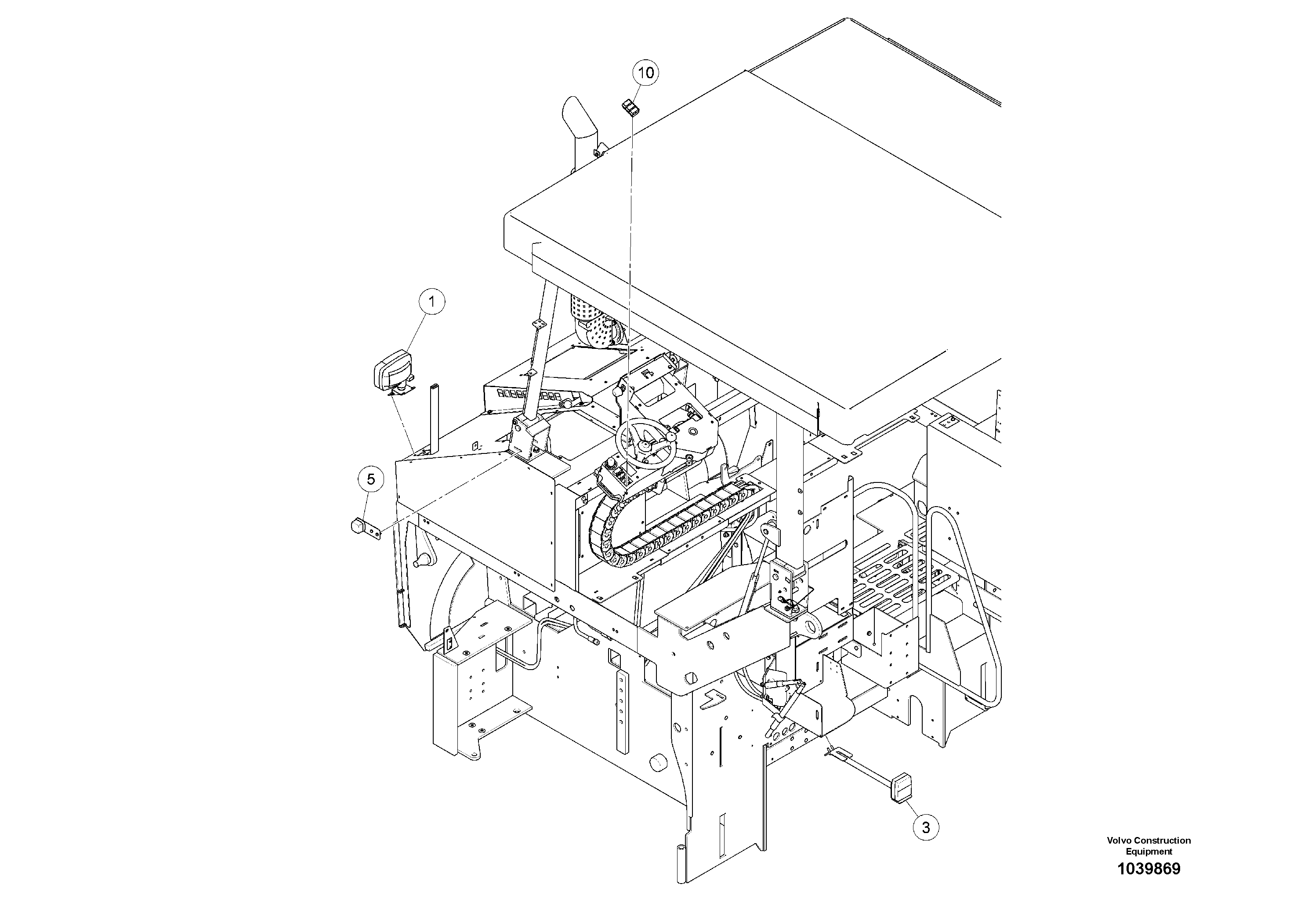 10

1

5

3

Volvo Construction Equipment

1039869