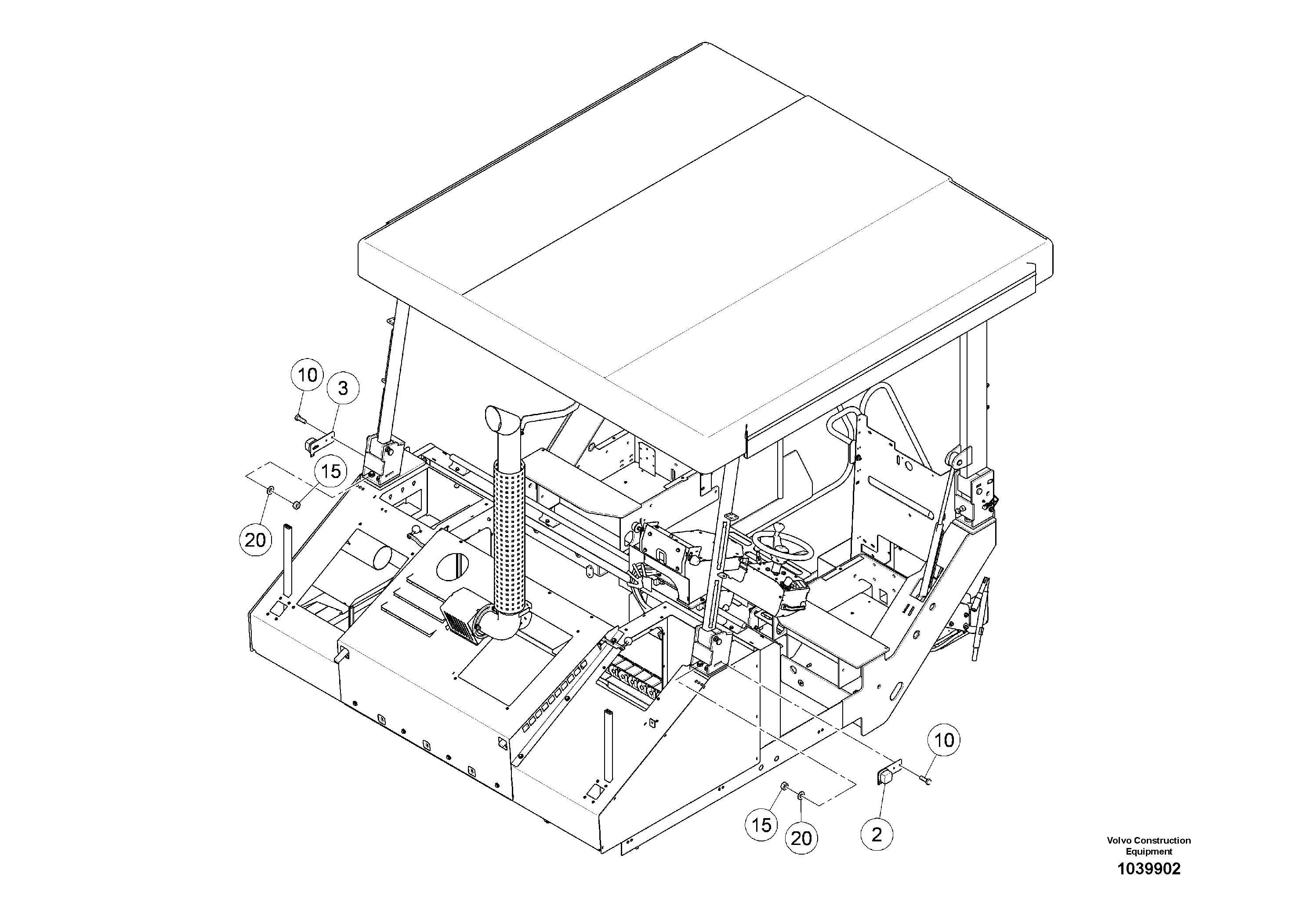 10
3
15
20
10
15
20
2
Volvo Construction Equipment
1039902