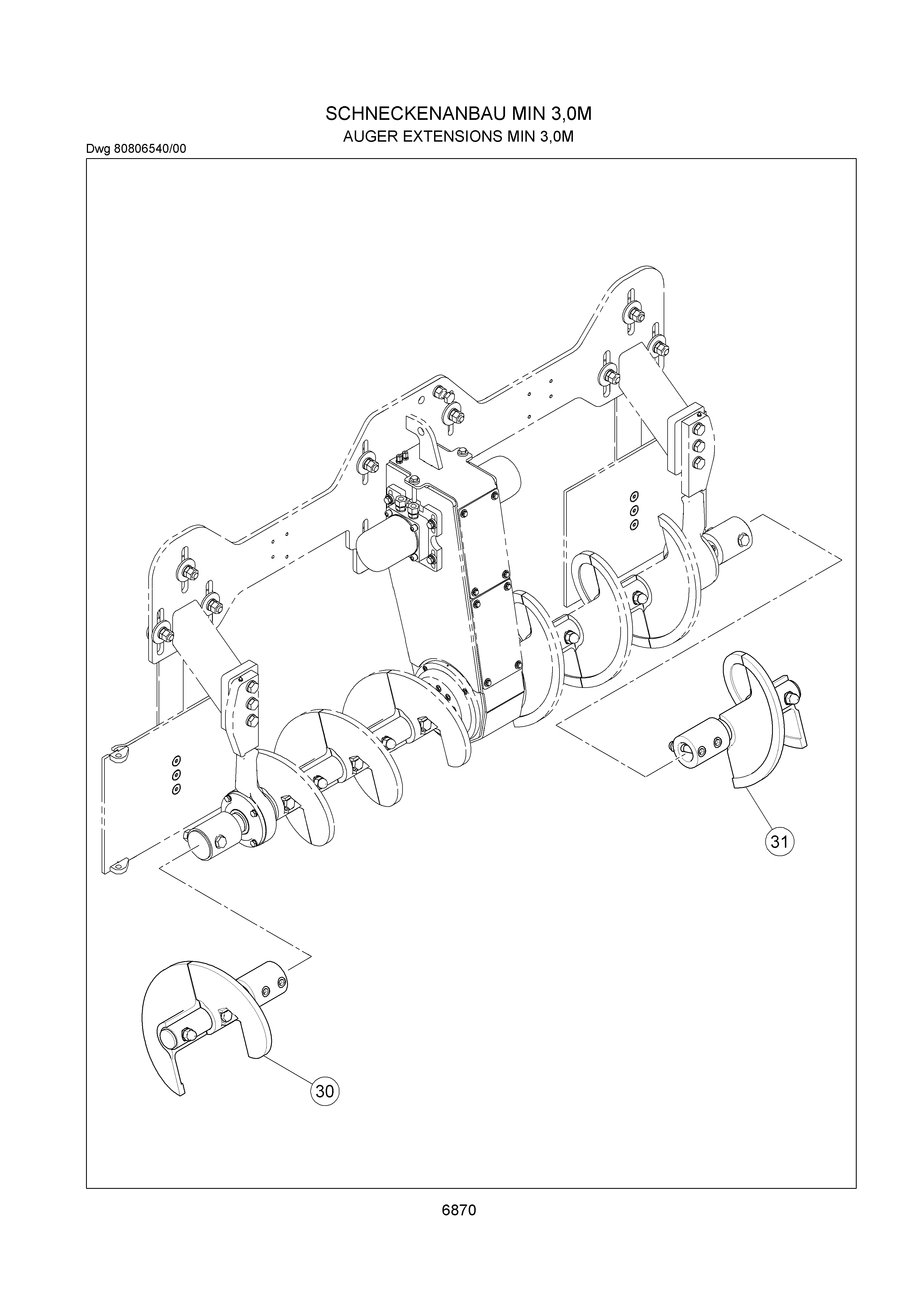 SCHNECKENANBAU MIN 3,0M
AUGER EXTENSIONS MIN 3,0M

Dwg 80806540/00

31

30

6870