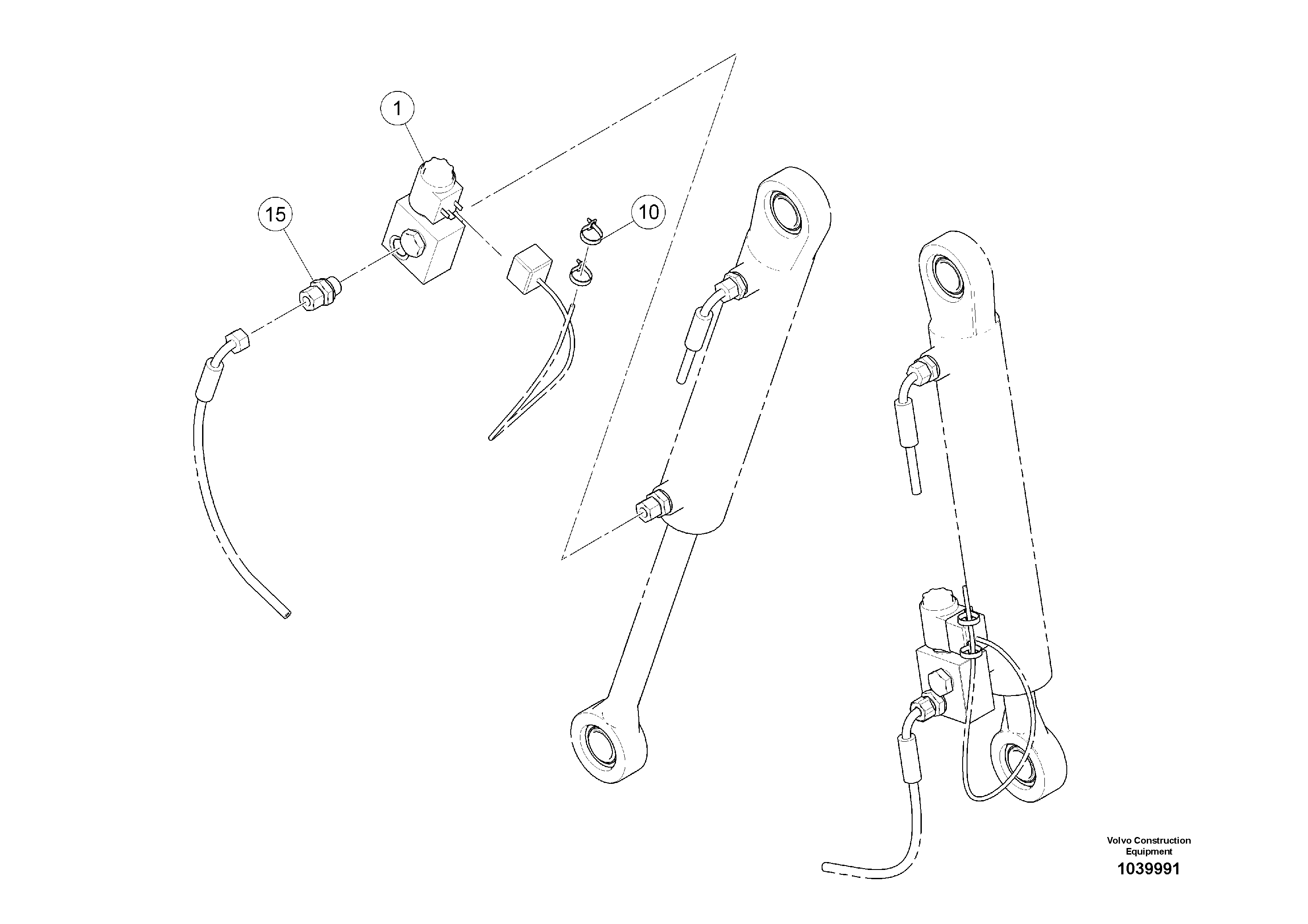 1

15

10

Volvo Construction Equipment

1039991