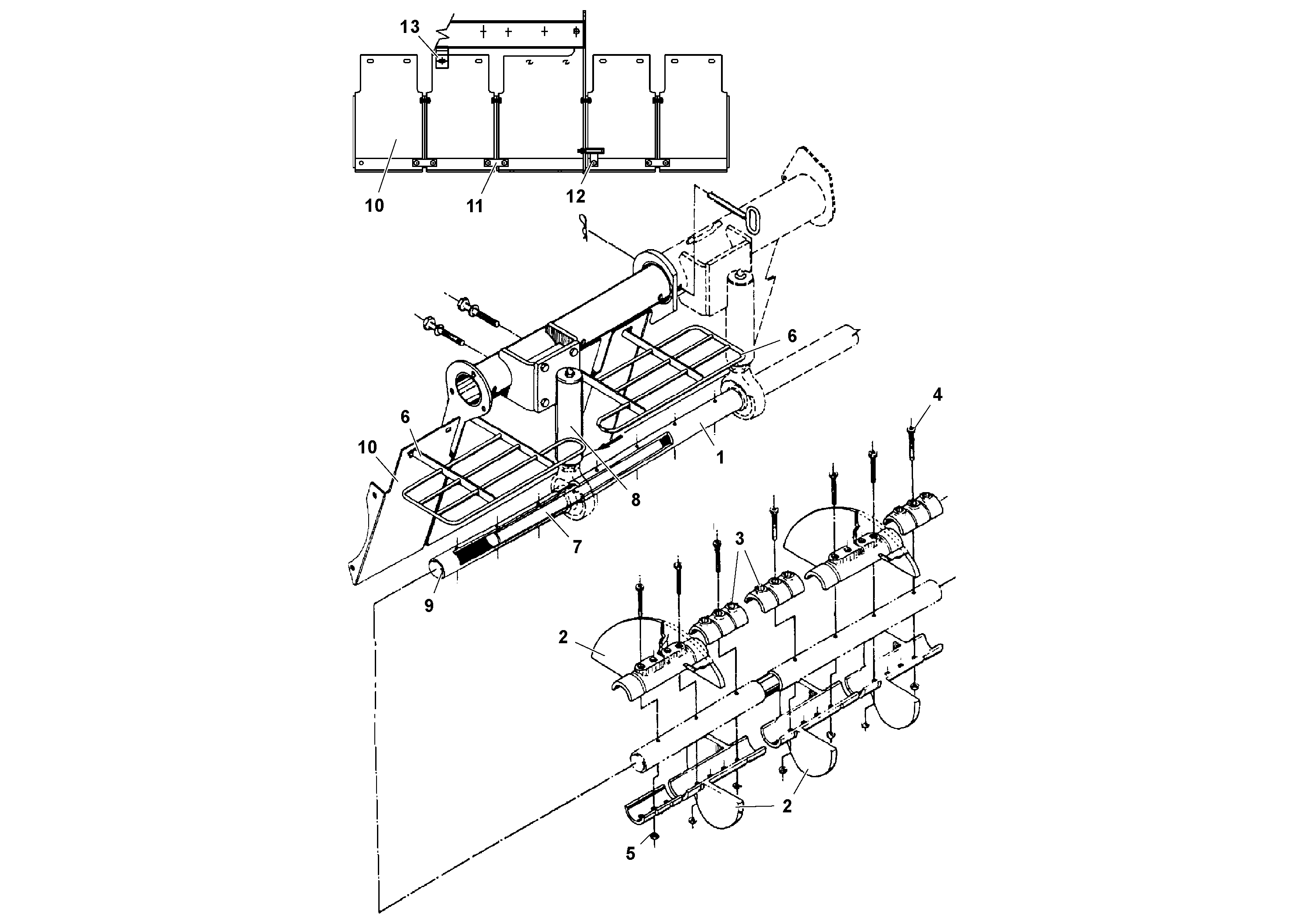 13
10
11
12
6
4
6
10
1
8
7
3
9
2
2
5