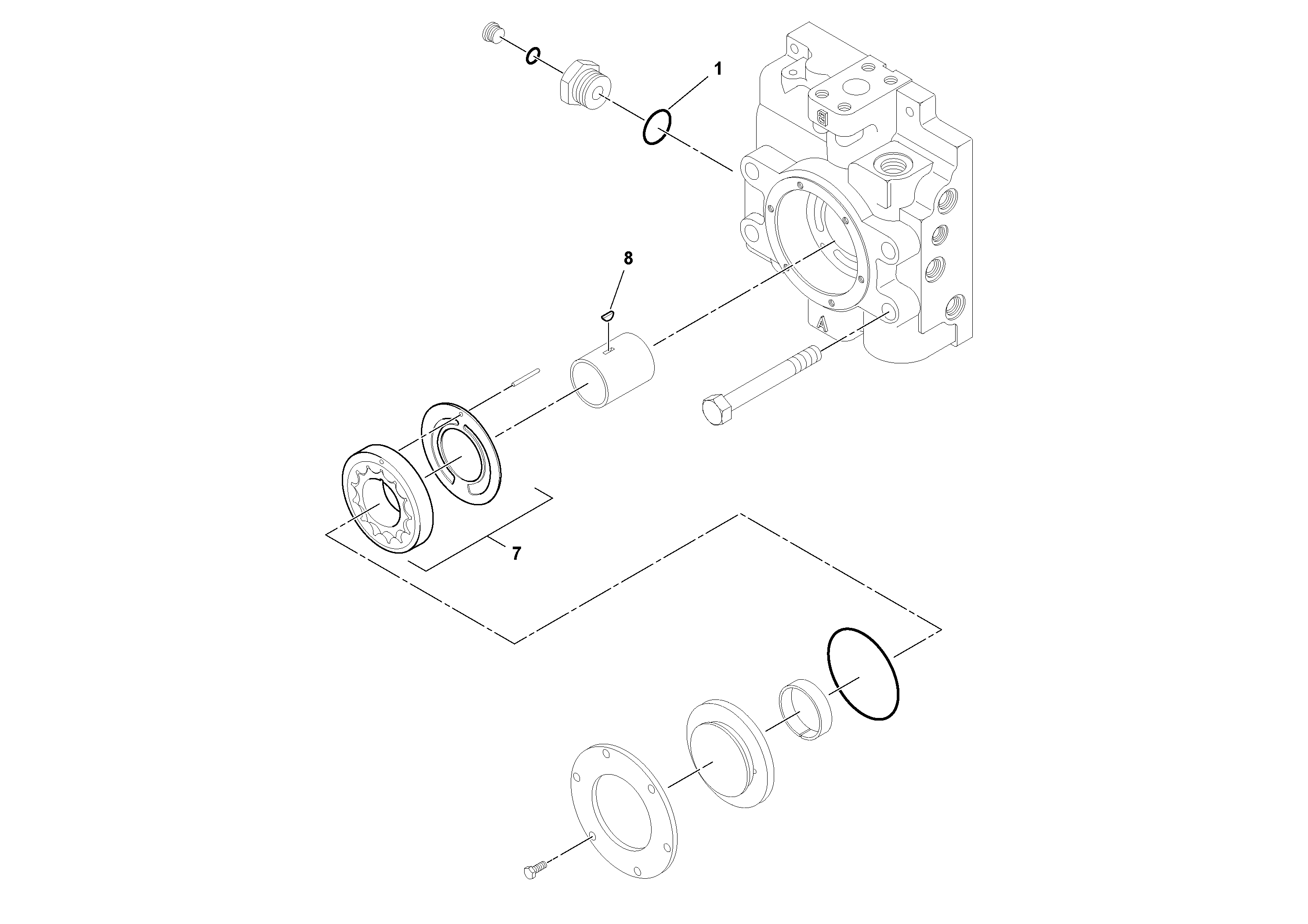 1

B

8

A

7