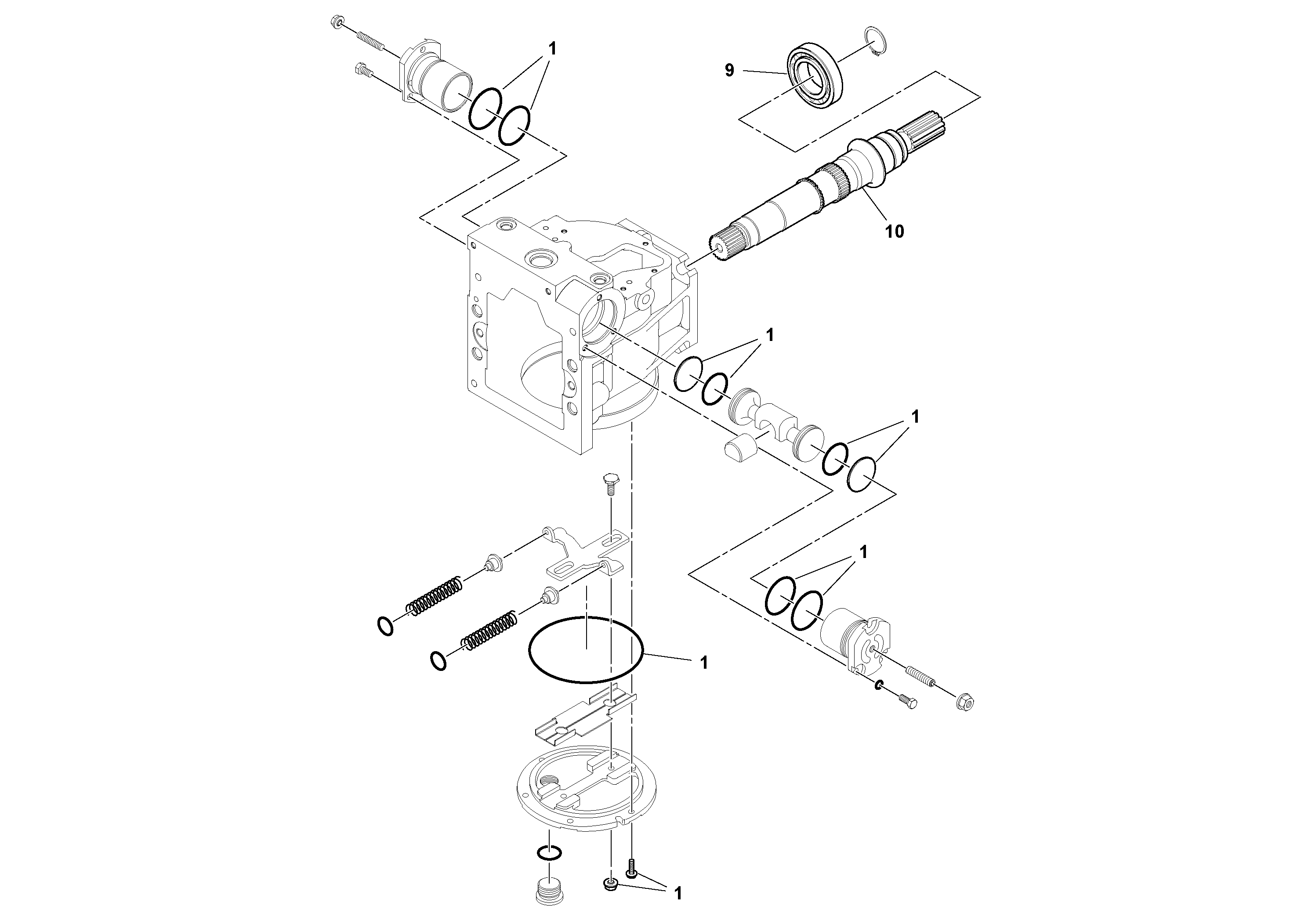 1
9
10
1
1
1
1
1