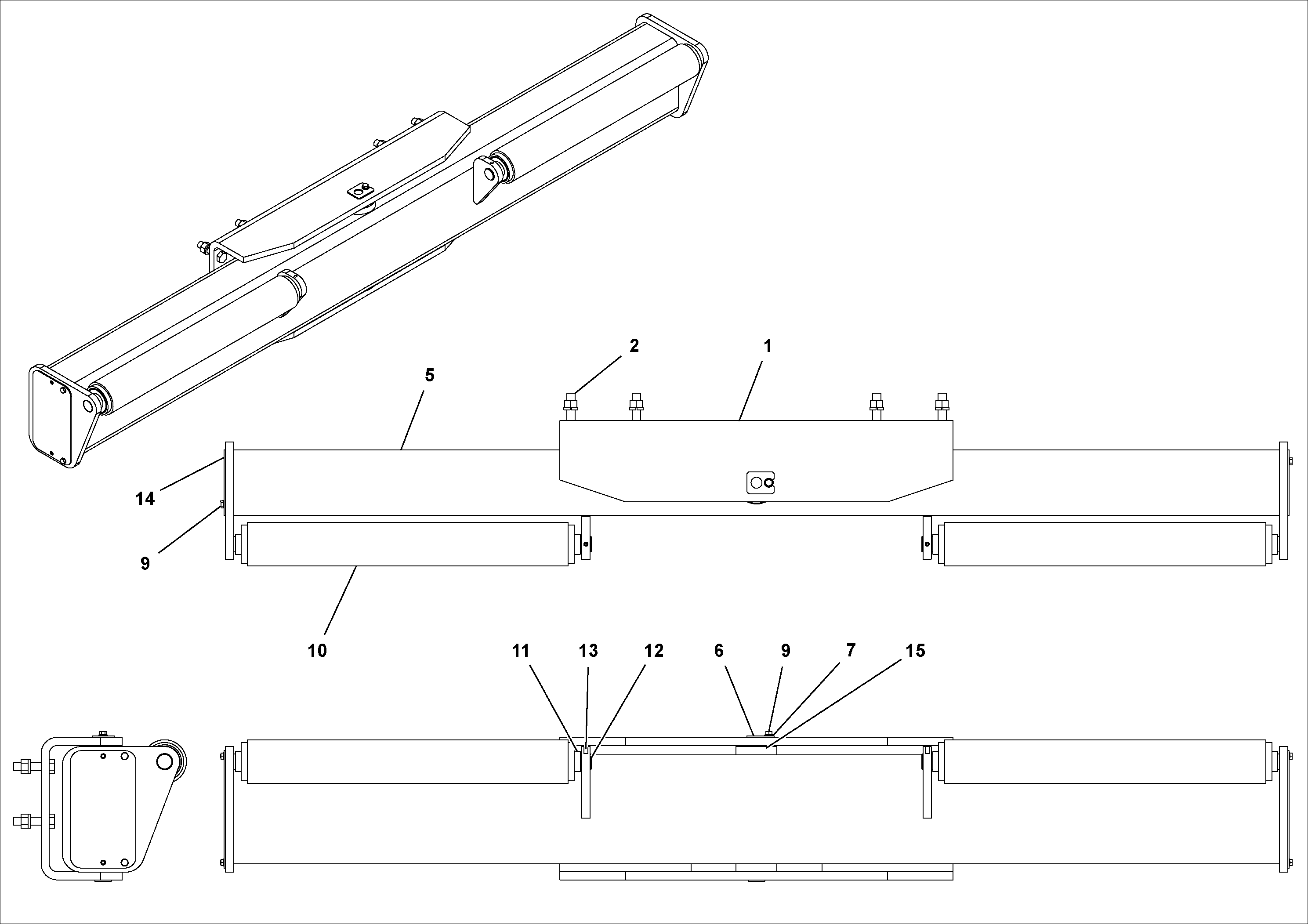 2
1
5
14
9
10
11
13
12
6
9
7
15