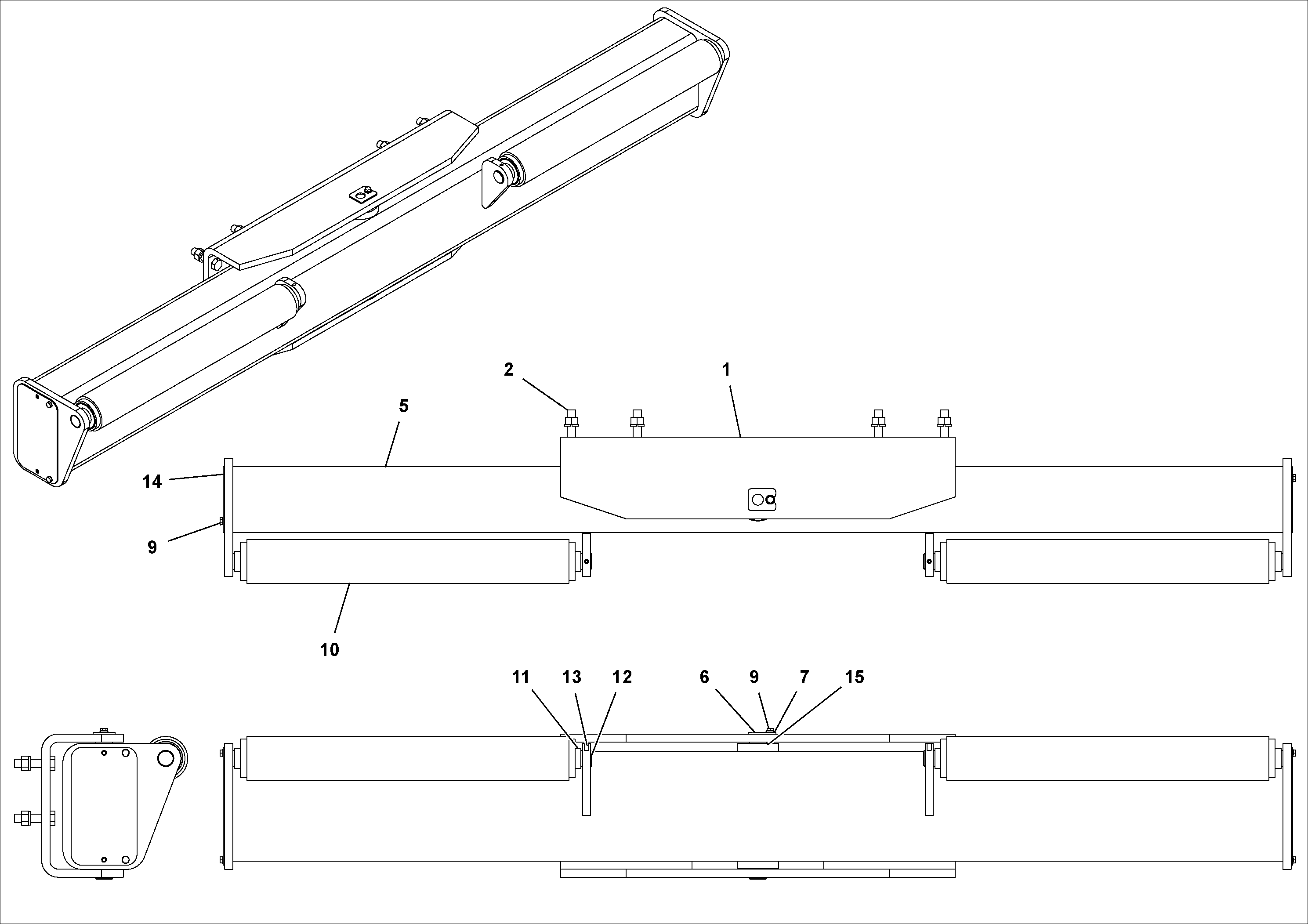 2
1
5
14
9
10
11
13
12
6
9
7
15