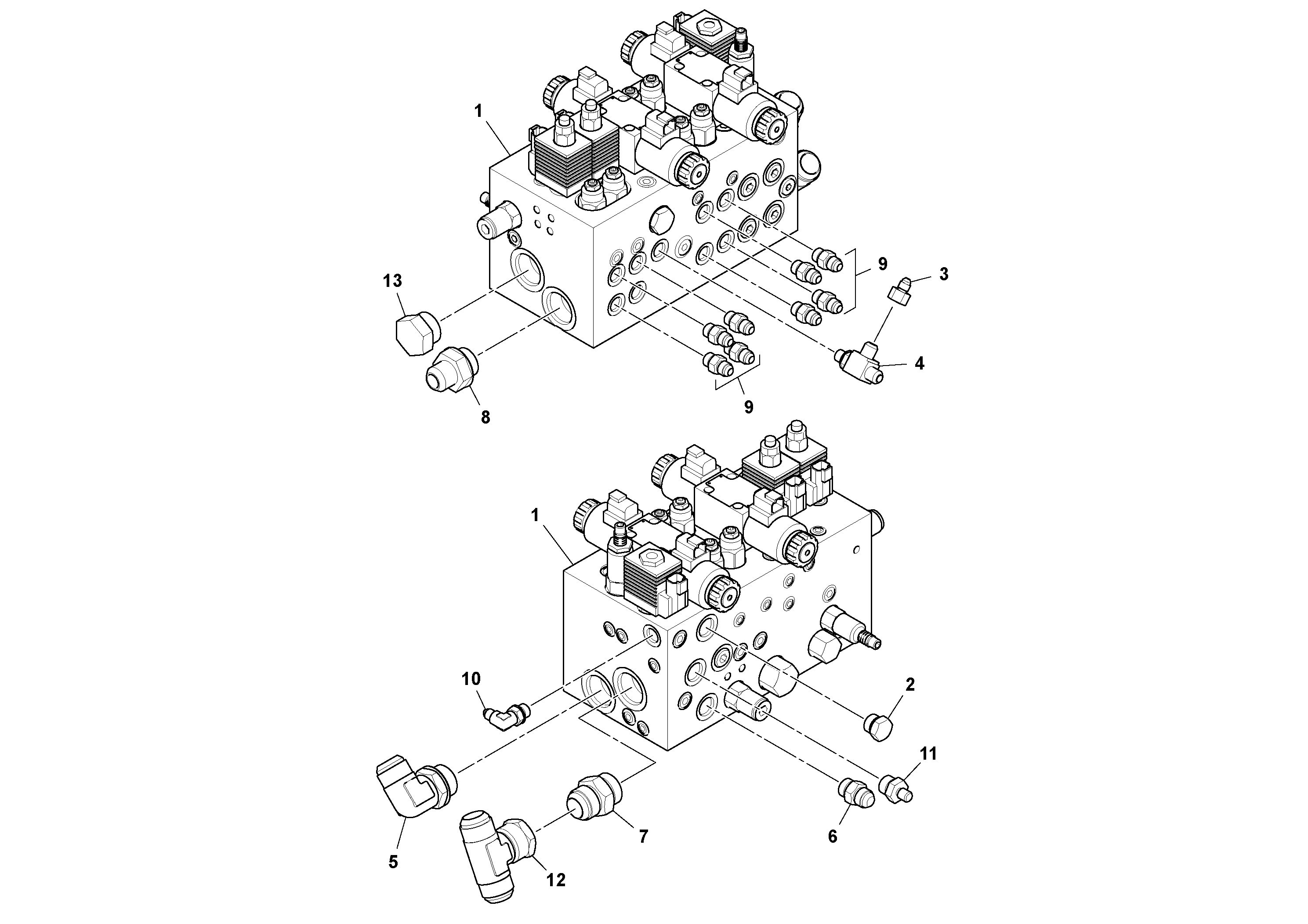 1
9
3
13
4
8
9
1
10
2
11
5
7
6
12