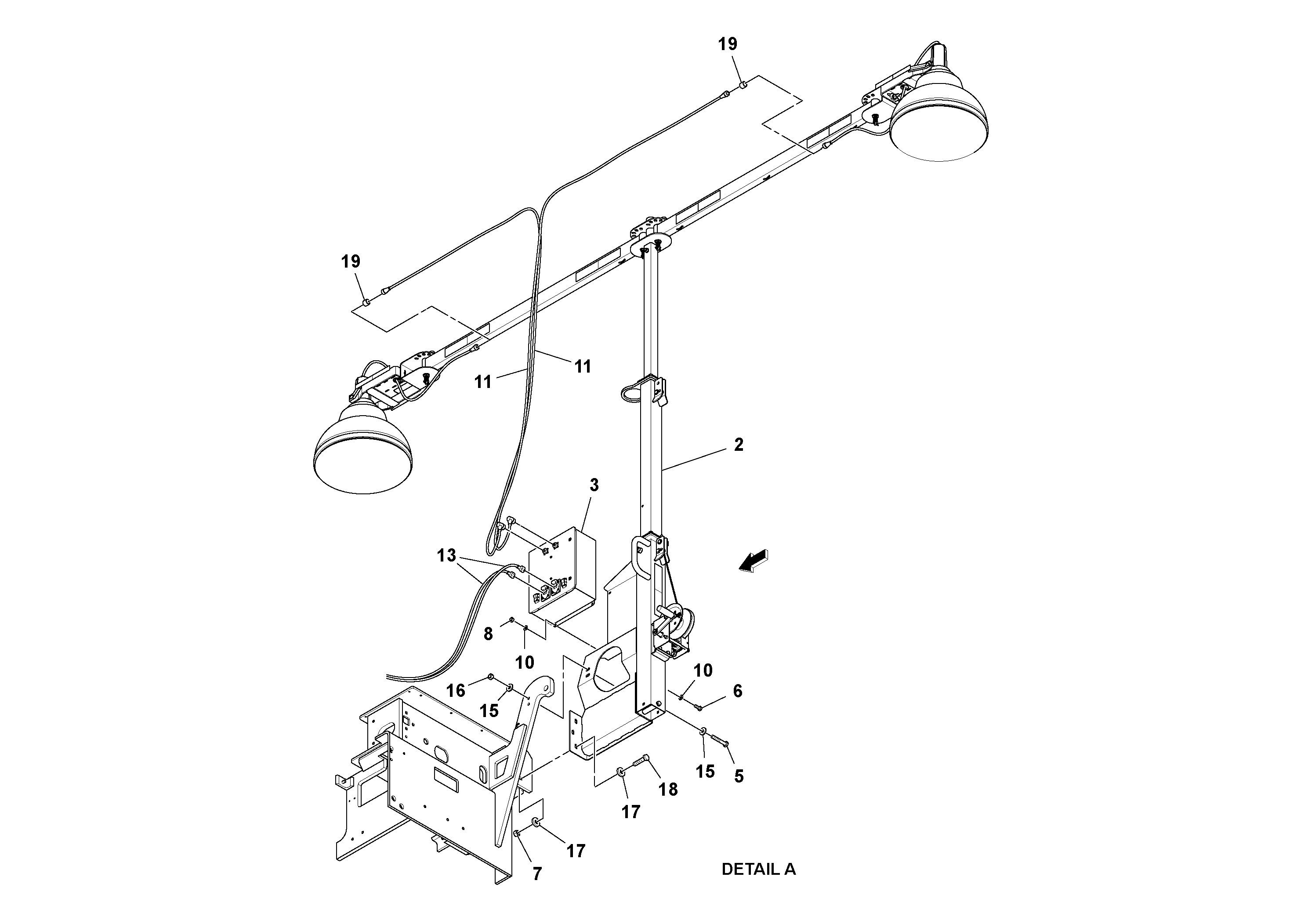 19
19
11
11
2
3
13
8
10
10
6
16
15
15
5
18
17
17
7
DETAIL A