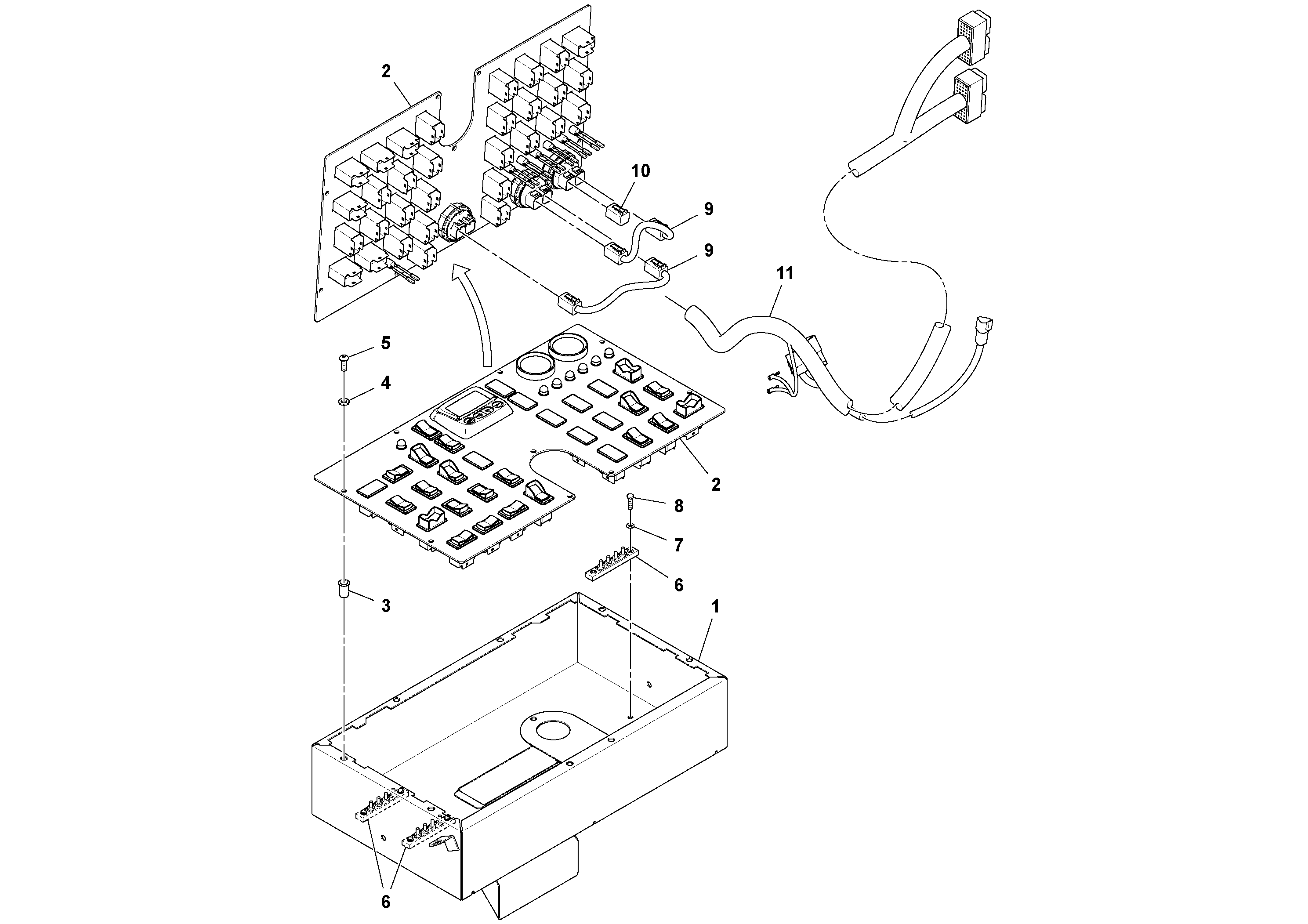 2
10
9
9
11
5
4
2
8
7
6
3
1
6