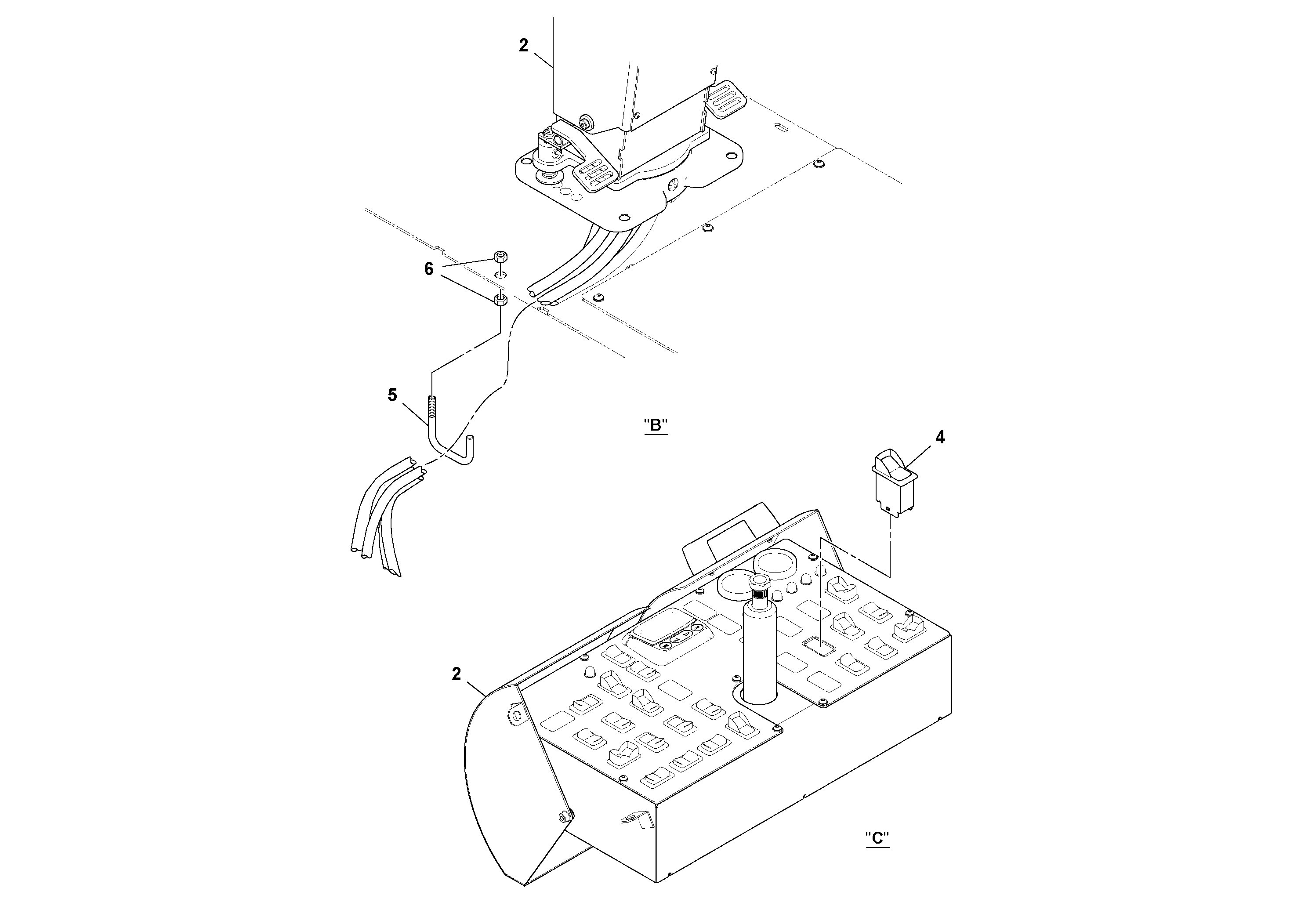 2

6

5

"B"

4

2

"C"