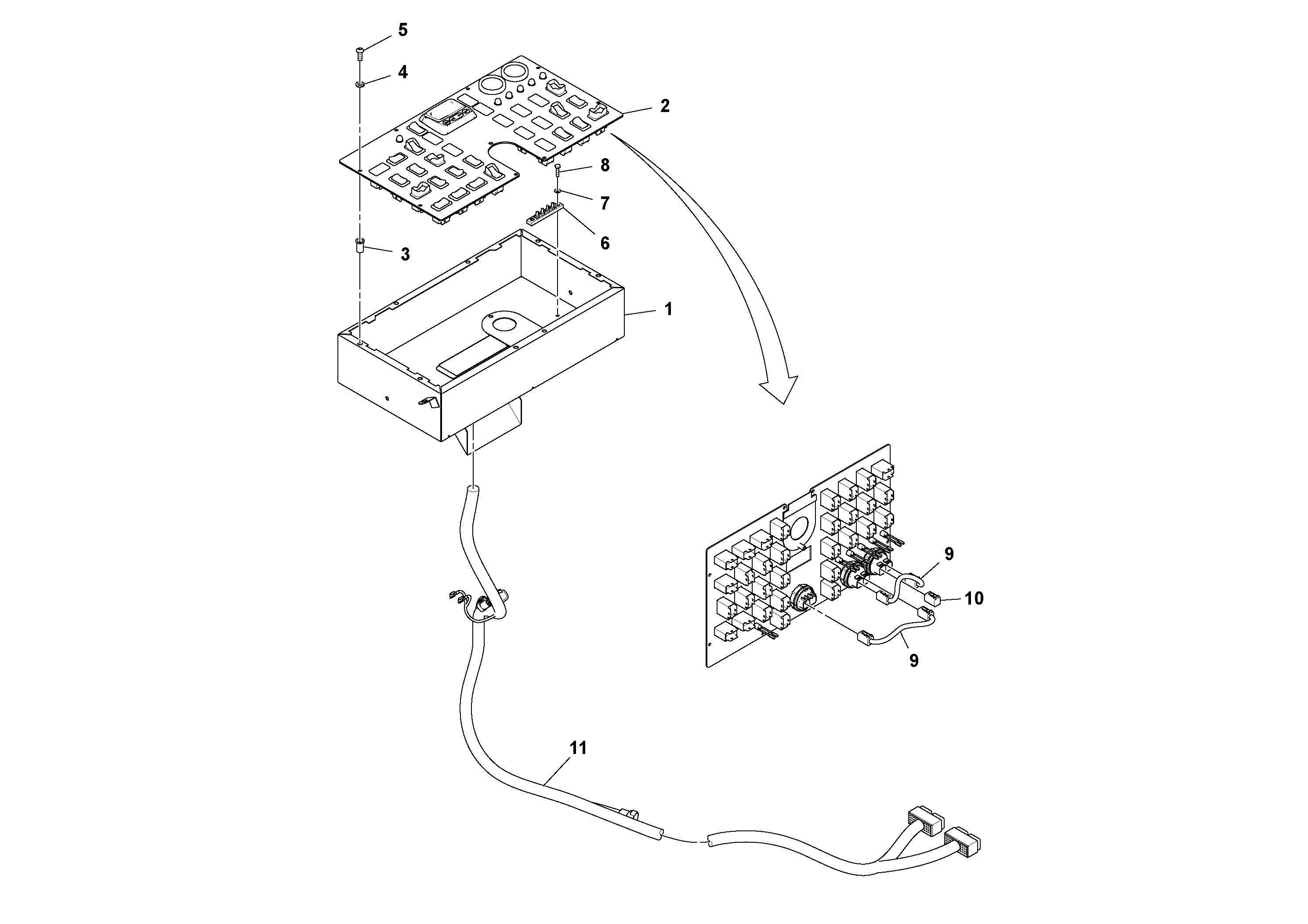 5
4
2
8
7
6
3
1
9
10
9
11