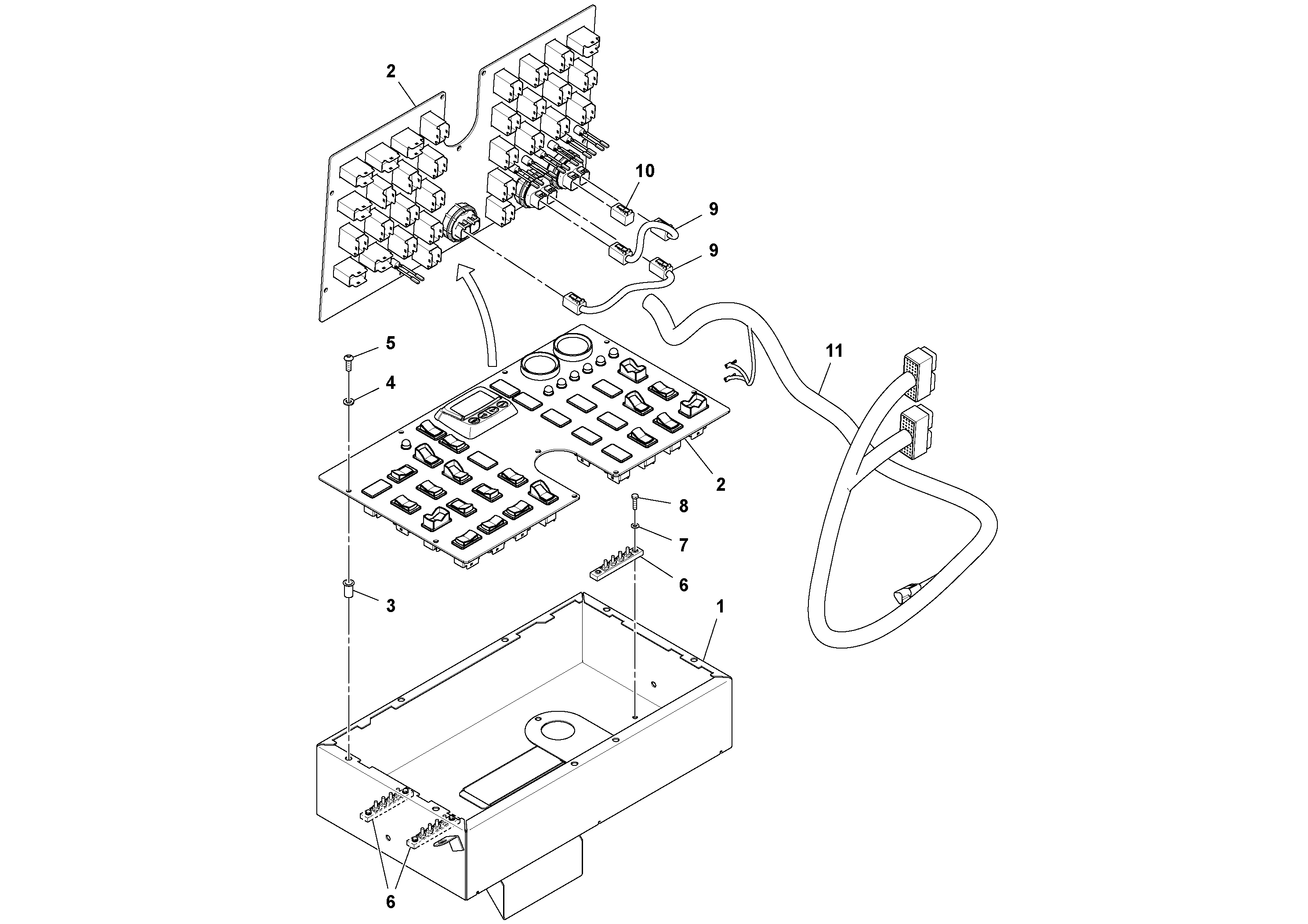 2
10
9
9
5
4
11
2
8
7
6
3
1
6