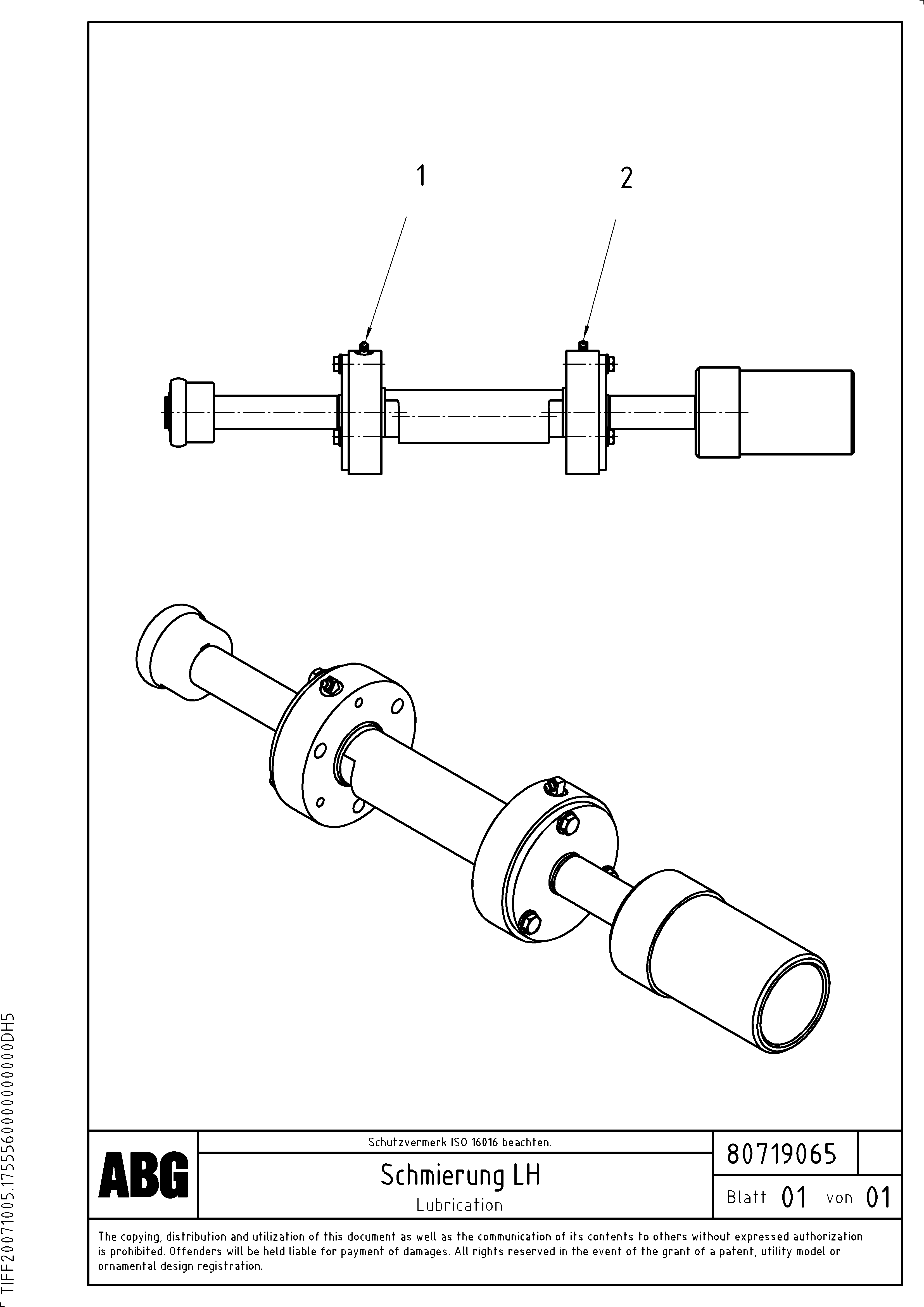 1

2

ABG

Schutzvermerk ISO 16016 beachten.

Schmierung LH

Lubrication

80719065

Blatt 01 von 01

The copying, distribution and utilization of this document as well as the communication of its contents to others without expressed authorization is prohibited. Offenders will be held liable for payment of damages. All rights reserved in the event of the grant of a patent, utility model or ornamental design registration.

TIFF20071005.175556000000000DH5