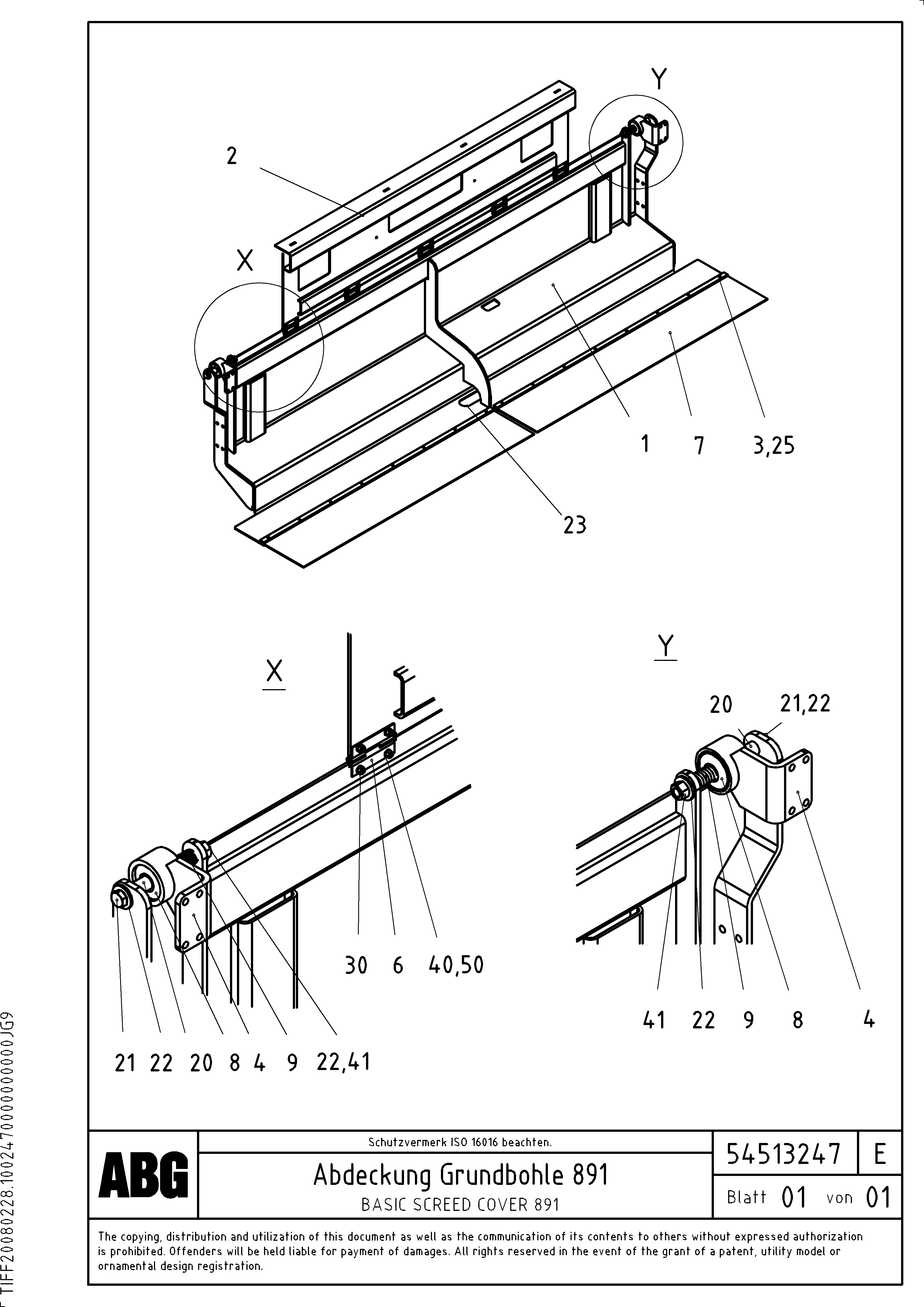 Y

2

X

1 7 3,25

23

X

Y

20 21,22

30 6 40,50

41 22 9 8 4

21 22 20 8 4 9 22,41

ABG

Schutzvermerk ISO 16016 beachten.

Abdeckung Grundbohle 891

BASIC SCREED COVER 891

54513247 E

Blatt 01 von 01

The copying, distribution and utilization of this document as well as the communication of its contents to others without expressed authorization is prohibited. Offenders will be held liable for payment of damages. All rights reserved in the event of the grant of a patent, utility model or ornamental design registration.

TIFF20080228.1002470000000000JG9