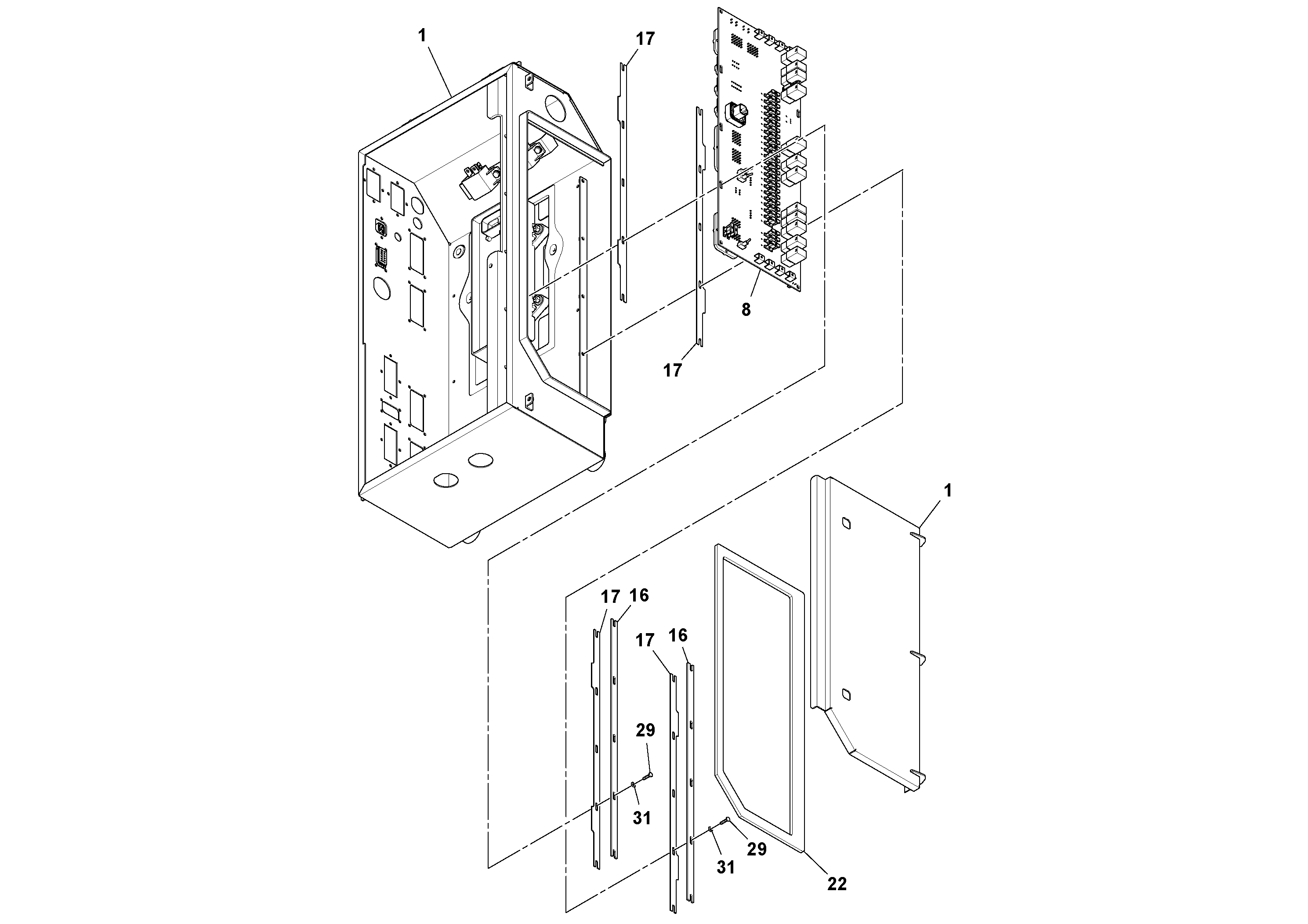 1
17
8
17
1
17
16
17
16
29
31
29
31
22