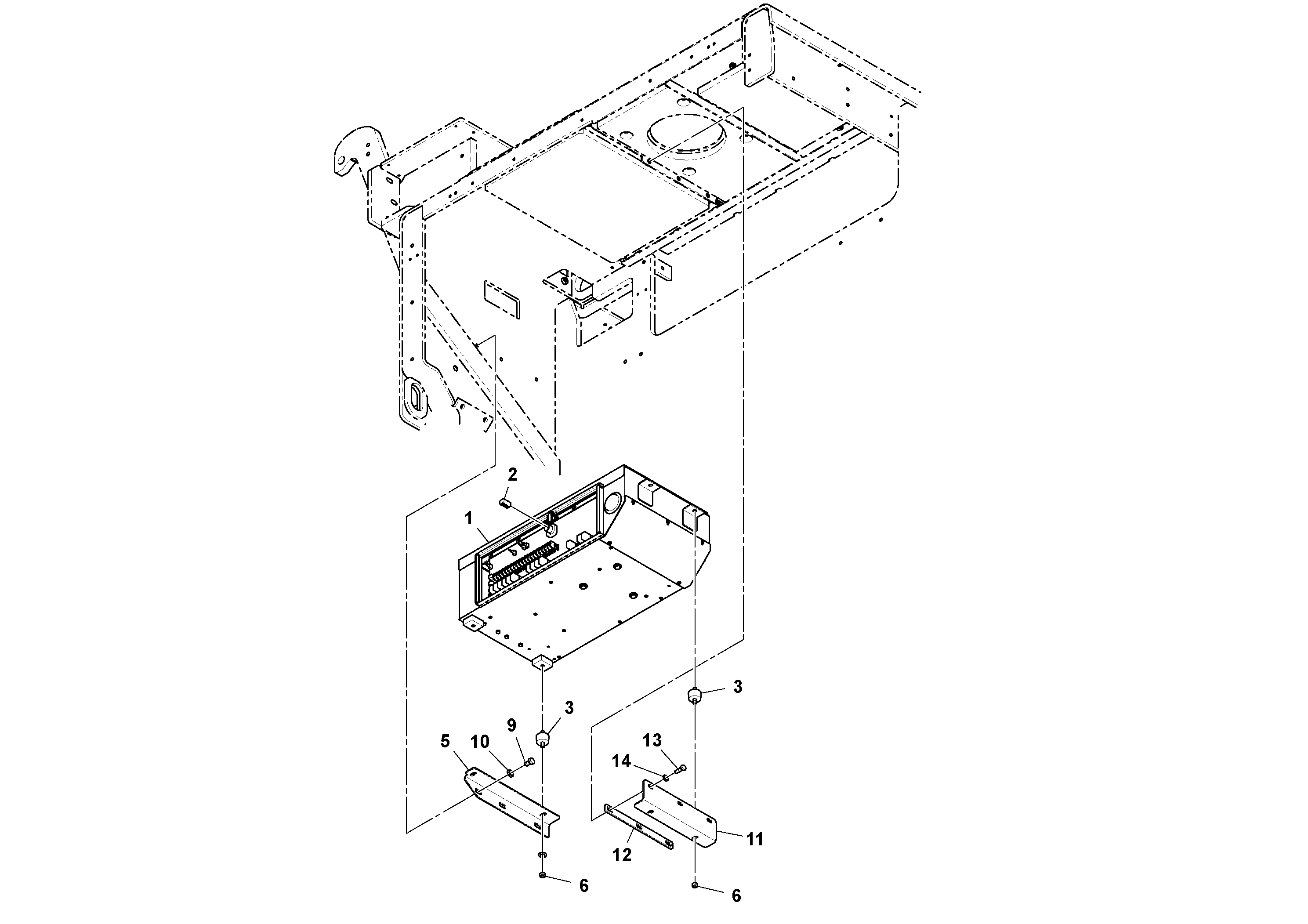 2
1
3
3
9
5
10
13
14
11
12
6
6