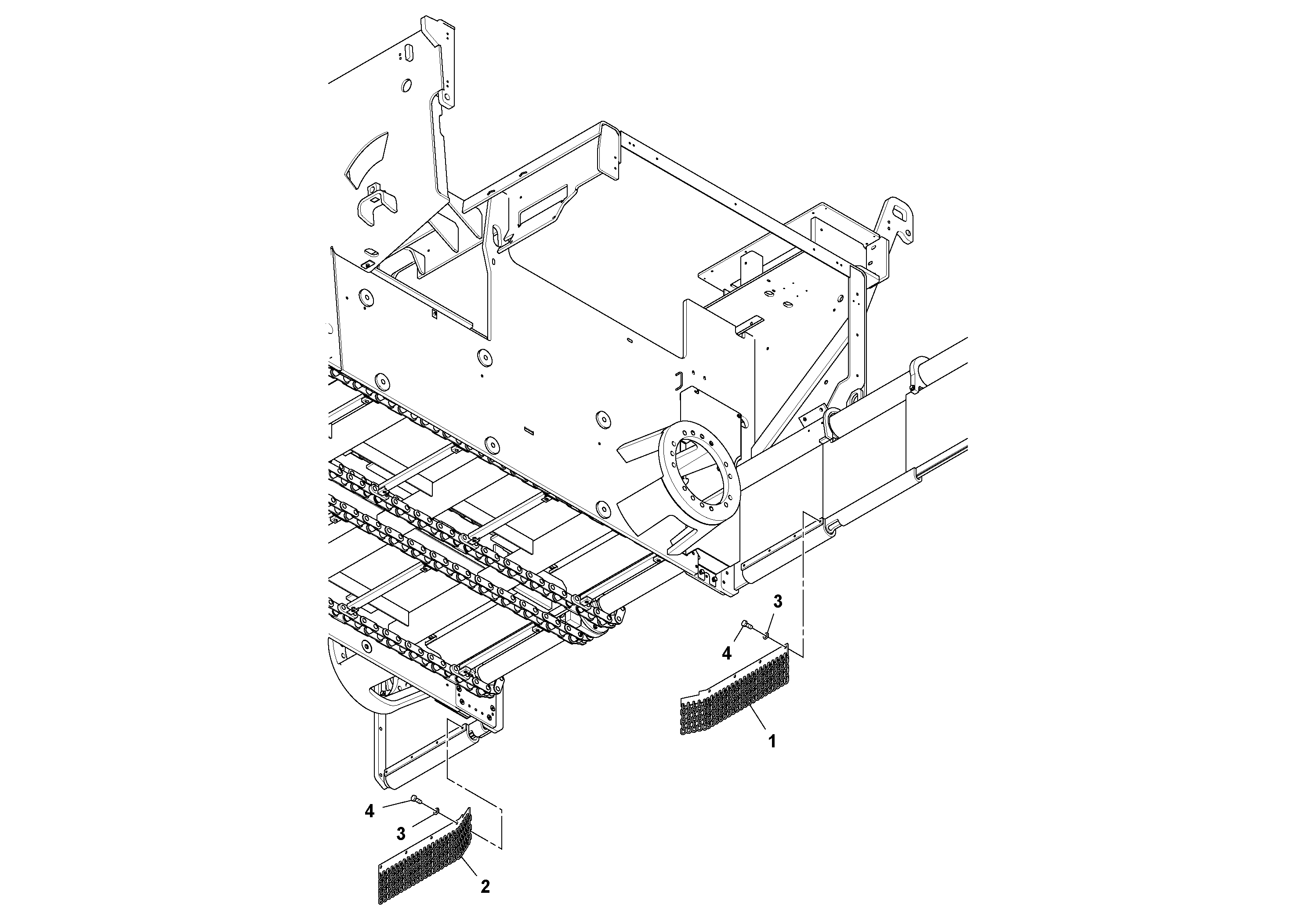 3
4
1
4
3
2