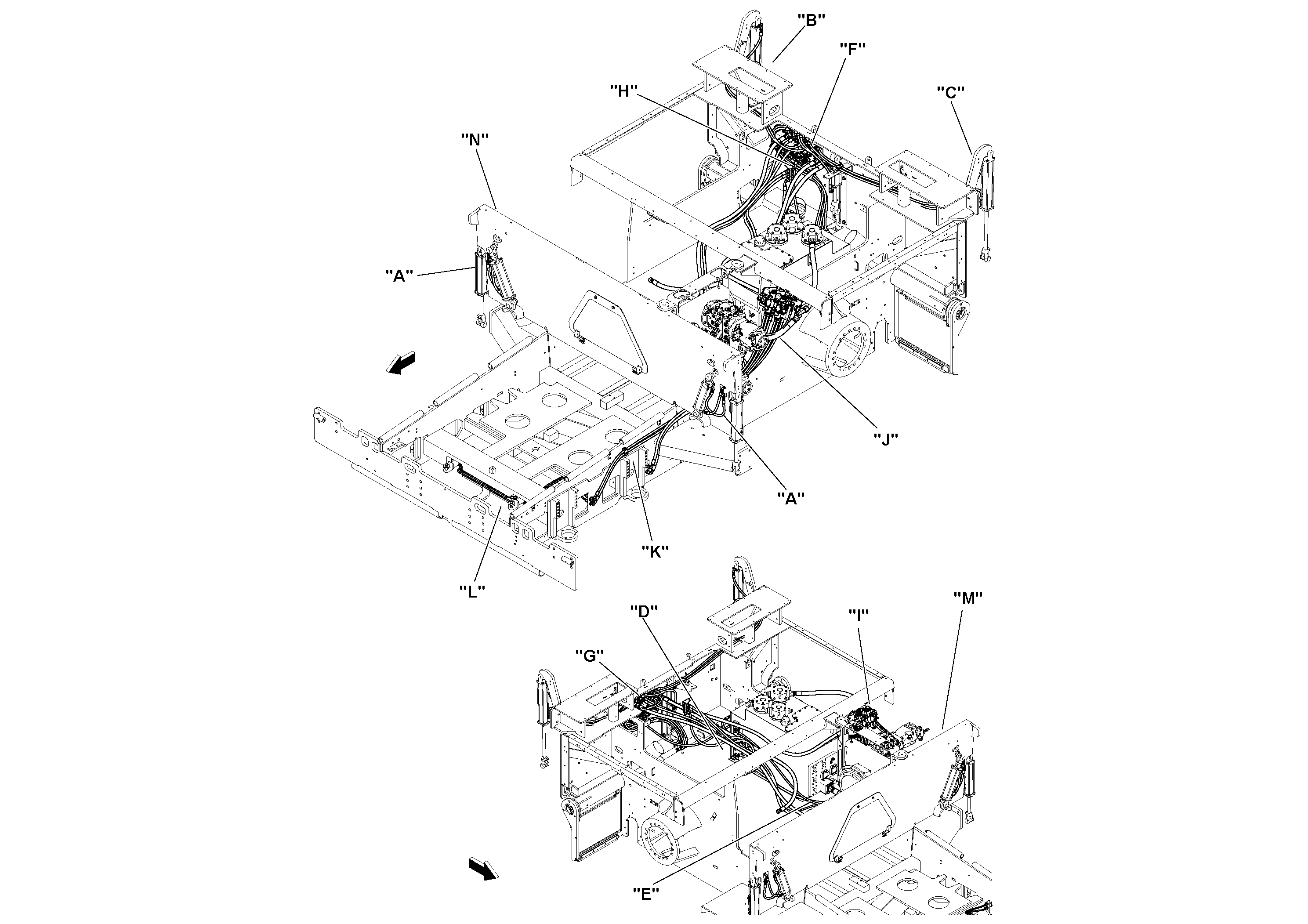 "B"
"F"
"H"
"C"
"N"
"A"
"J"
"A"
"K"
"L"
"D"
"I"
"M"
"G"
"E"