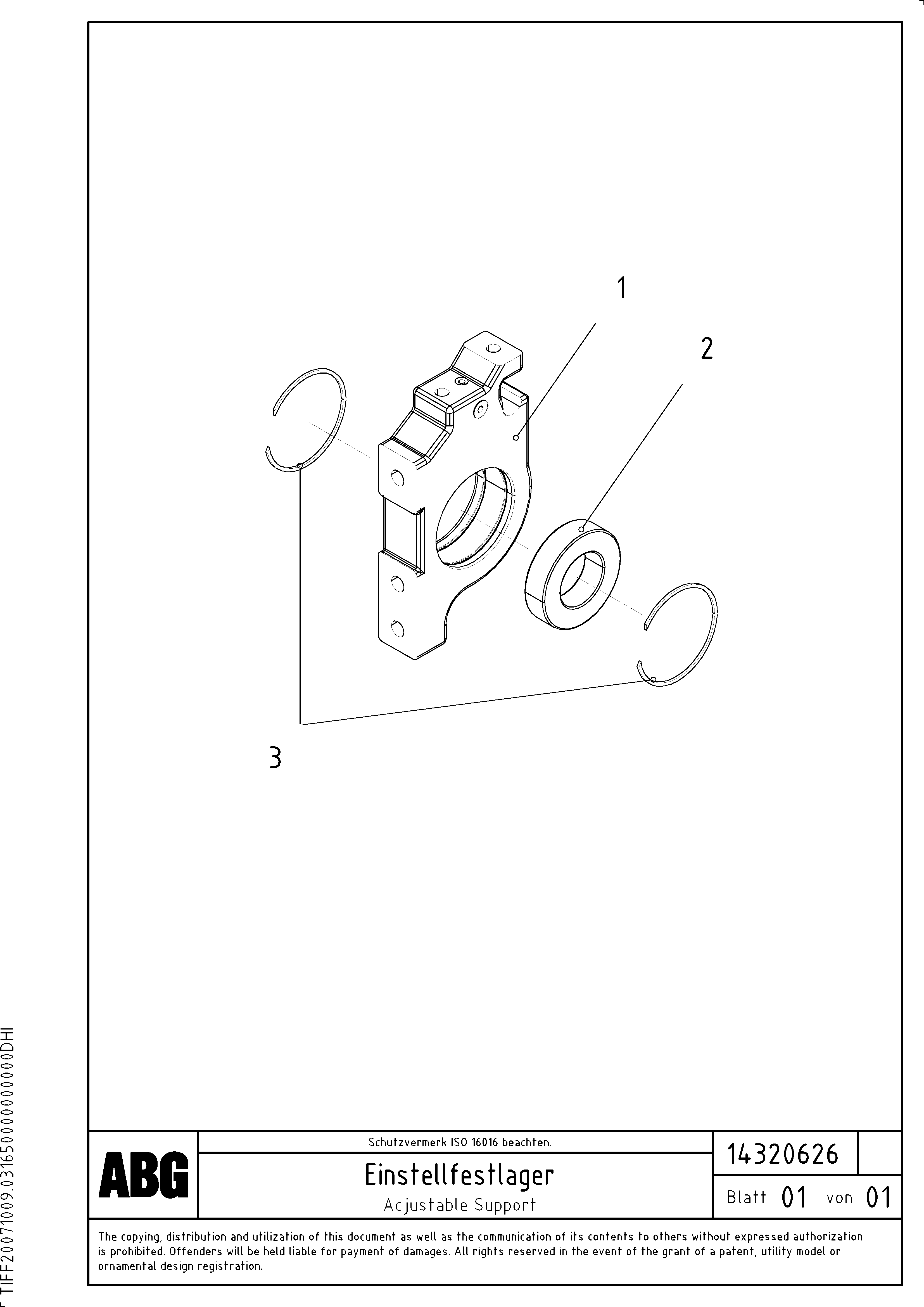 1
2
3

ABG
Schutzvermerk ISO 16016 beachten.
Einstellfestlager
Acjustable Support
14320626
Blatt 01 von 01

The copying, distribution and utilization of this document as well as the communication of its contents to others without expressed authorization is prohibited. Offenders will be held liable for payment of damages. All rights reserved in the event of the grant of a patent, utility model or ornamental design registration.

TIFF20071009.031650000000000DHI