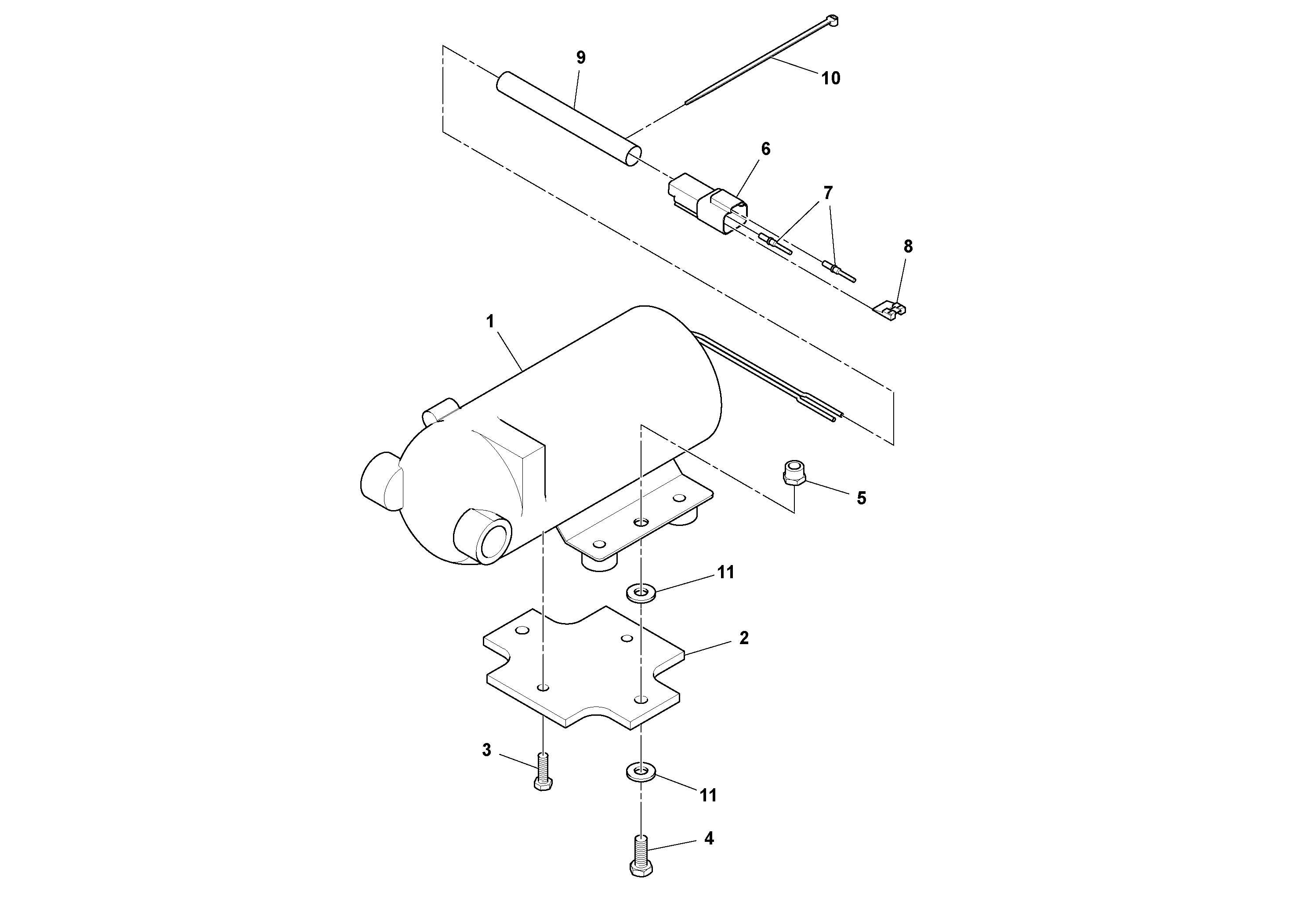 9
10
6
7
8
1
5
11
2
3
11
4