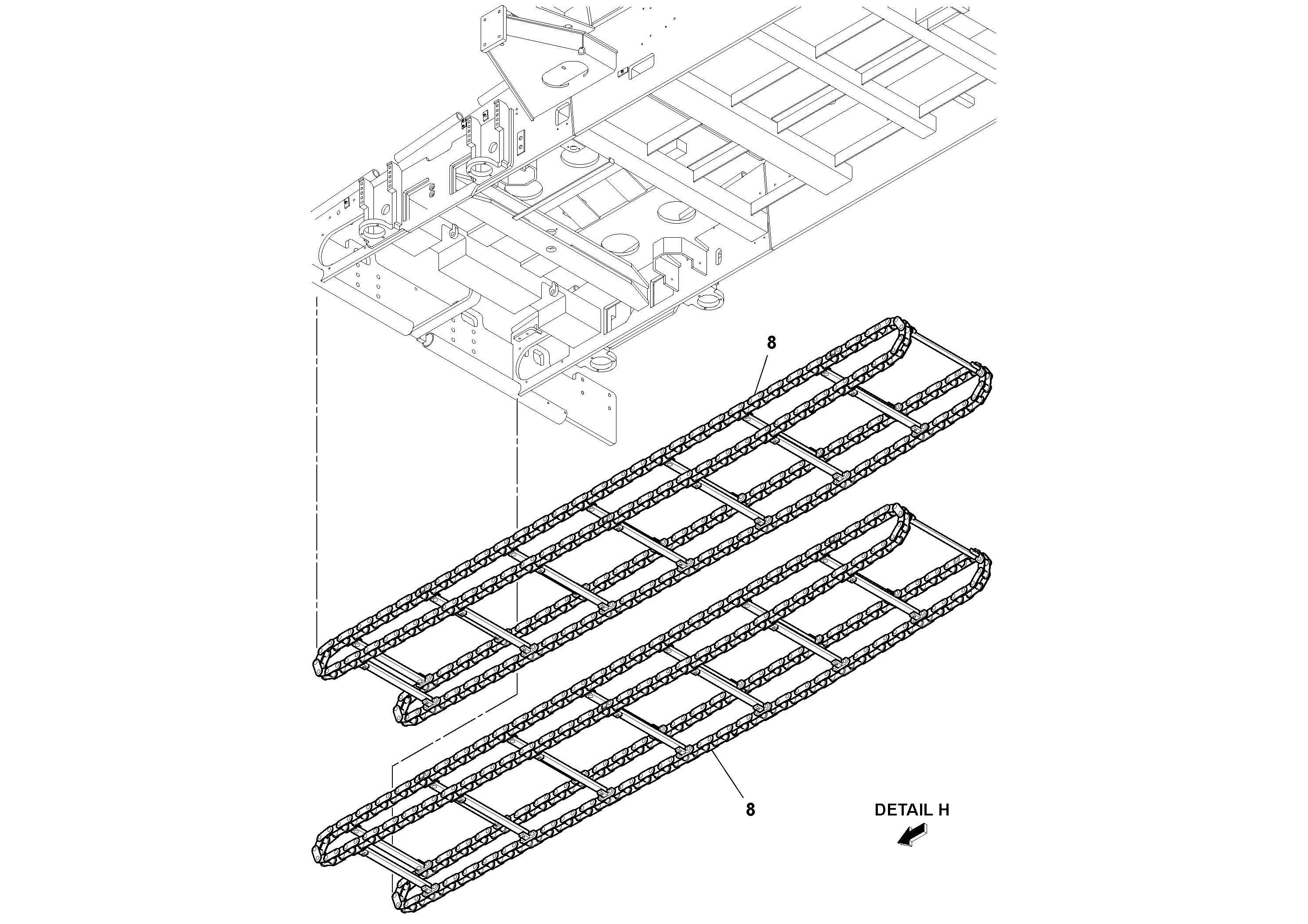 8

8

DETAIL H