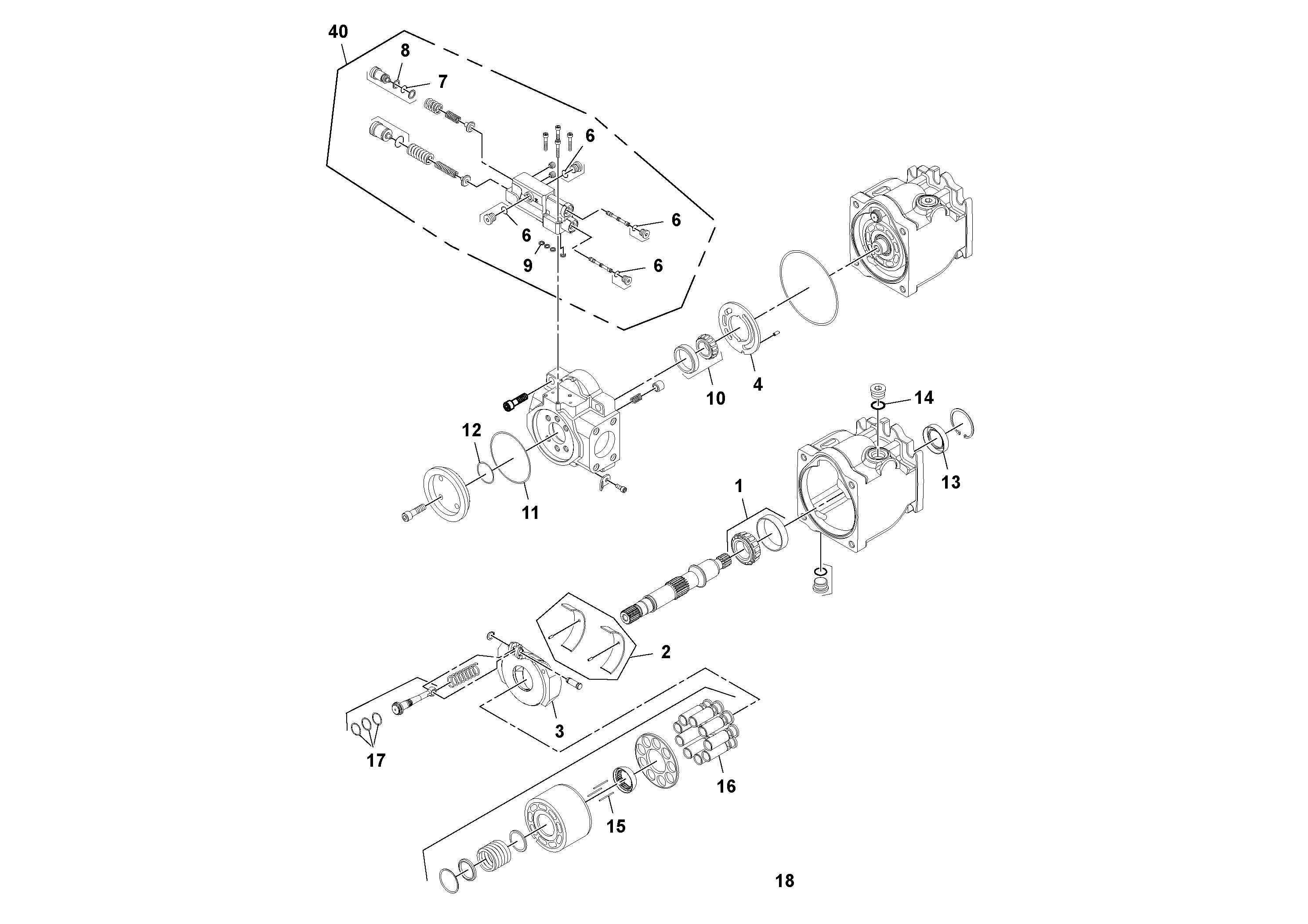 40
8
7
6
6
6
9
6
10
4
14
12
13
11
1
2
3
17
16
15
18