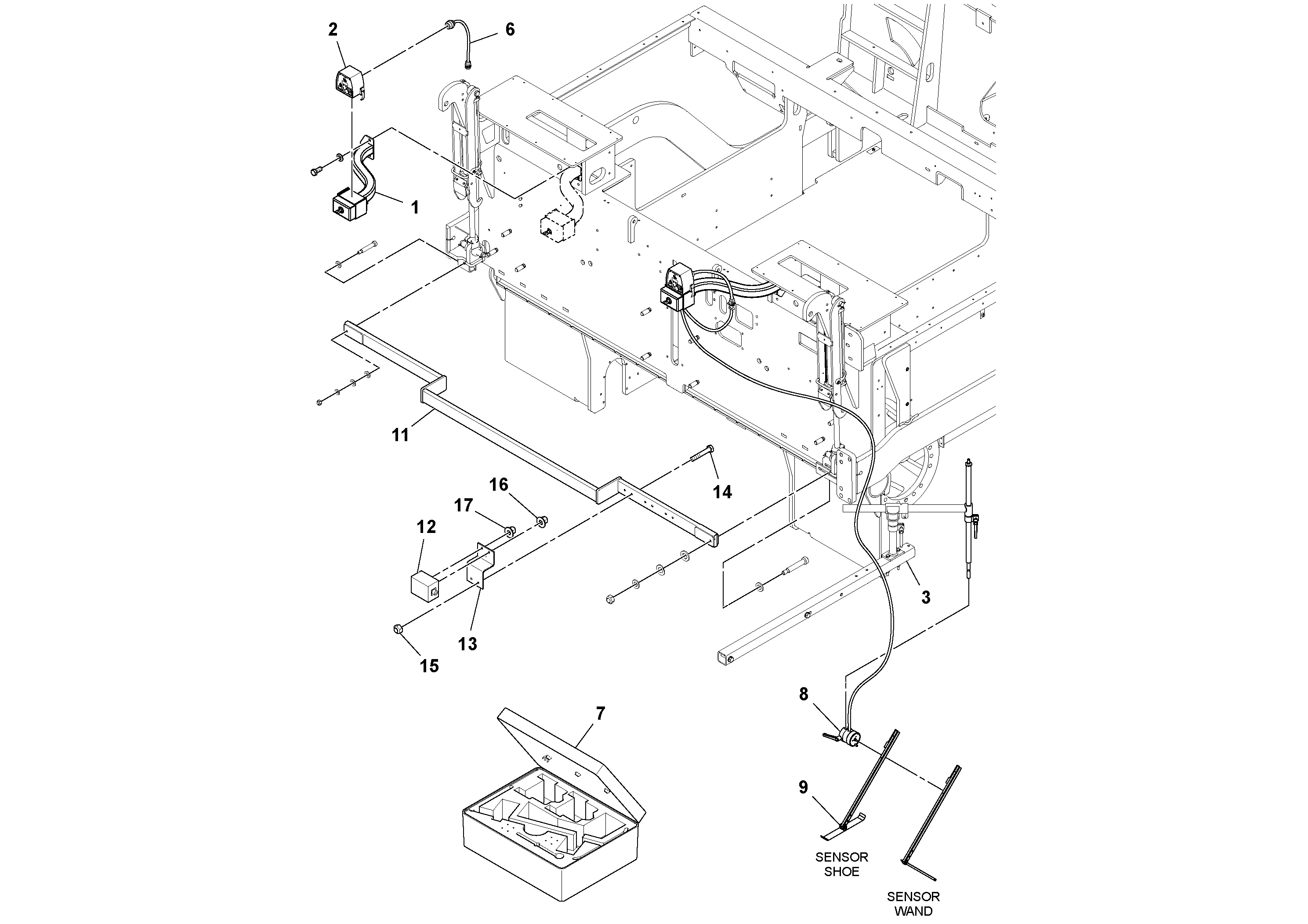 2
6
1
11
14
16
17
12
13
15
3
7
8
9
SENSOR SHOE
SENSOR WAND