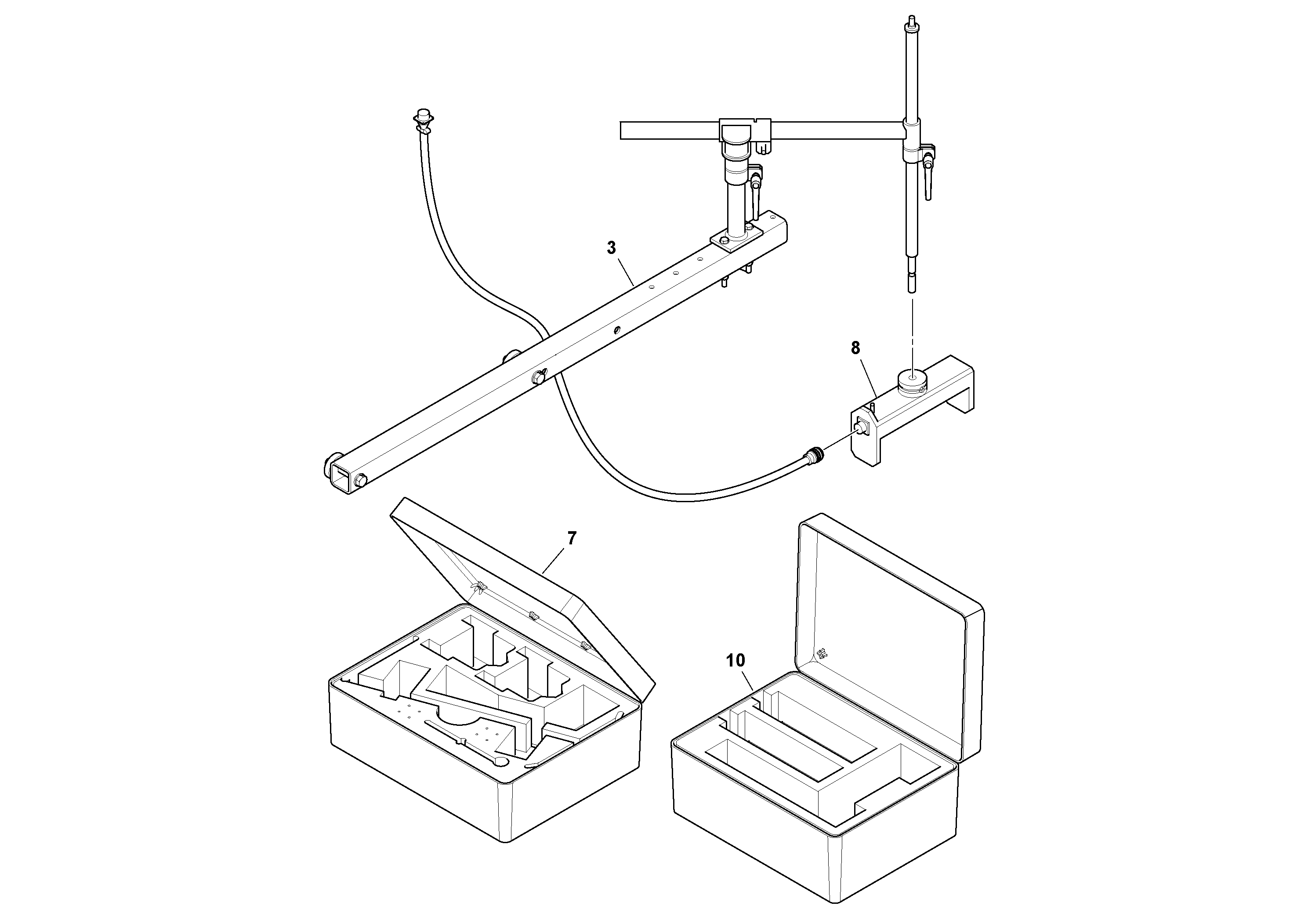 3

8

7

10