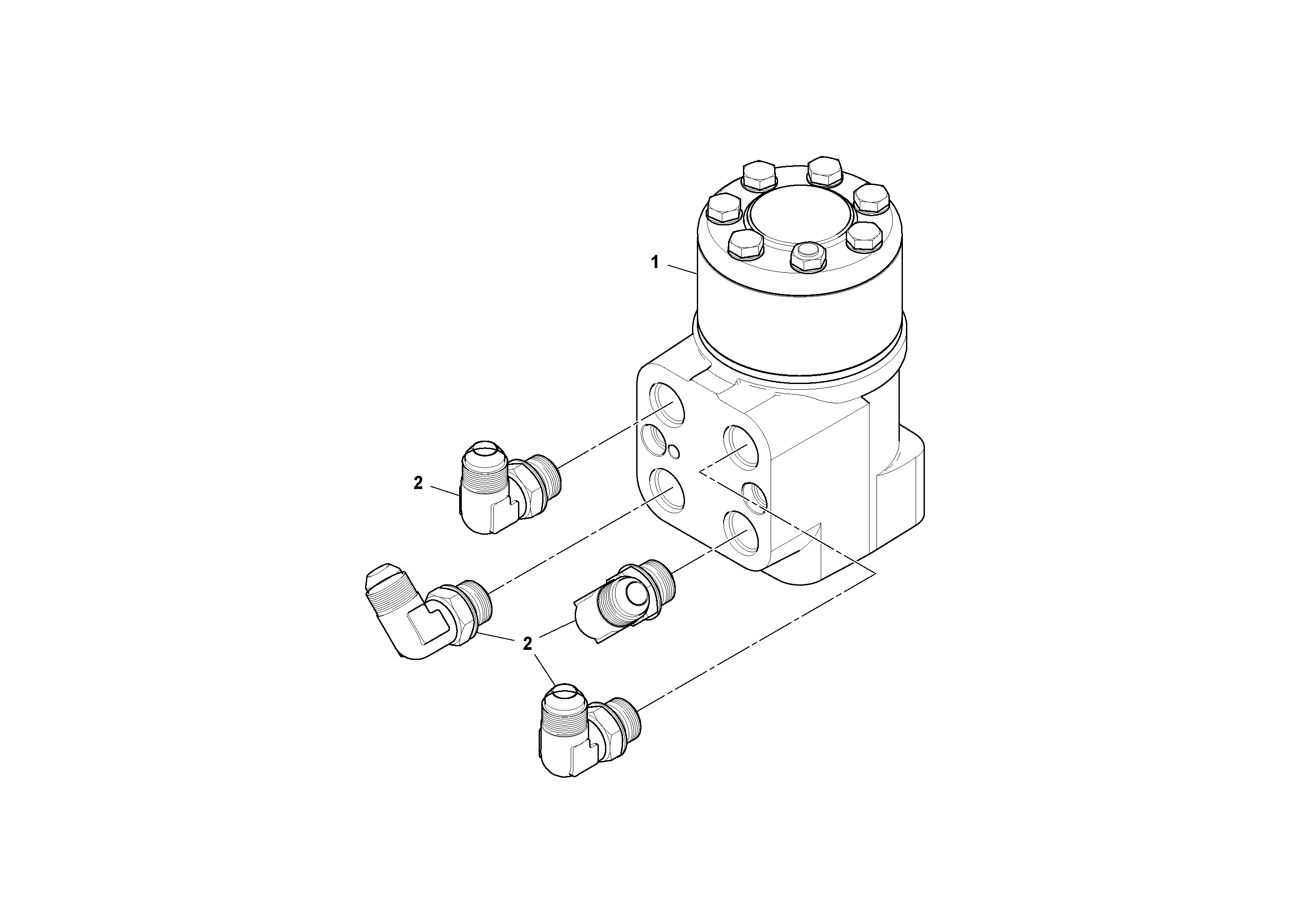 1

2

2