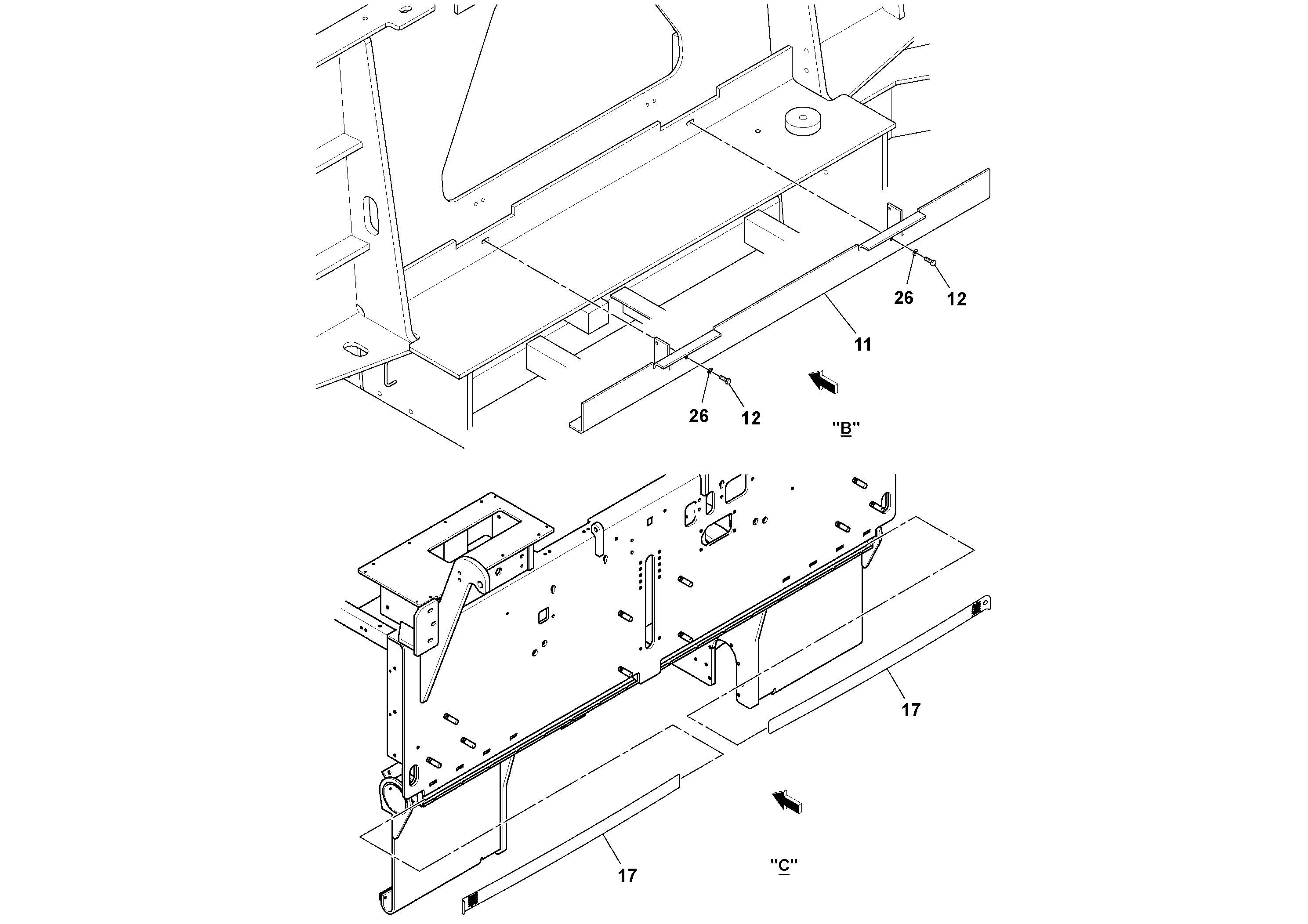 26
12
11
26
12
"B"
17
17
"C"