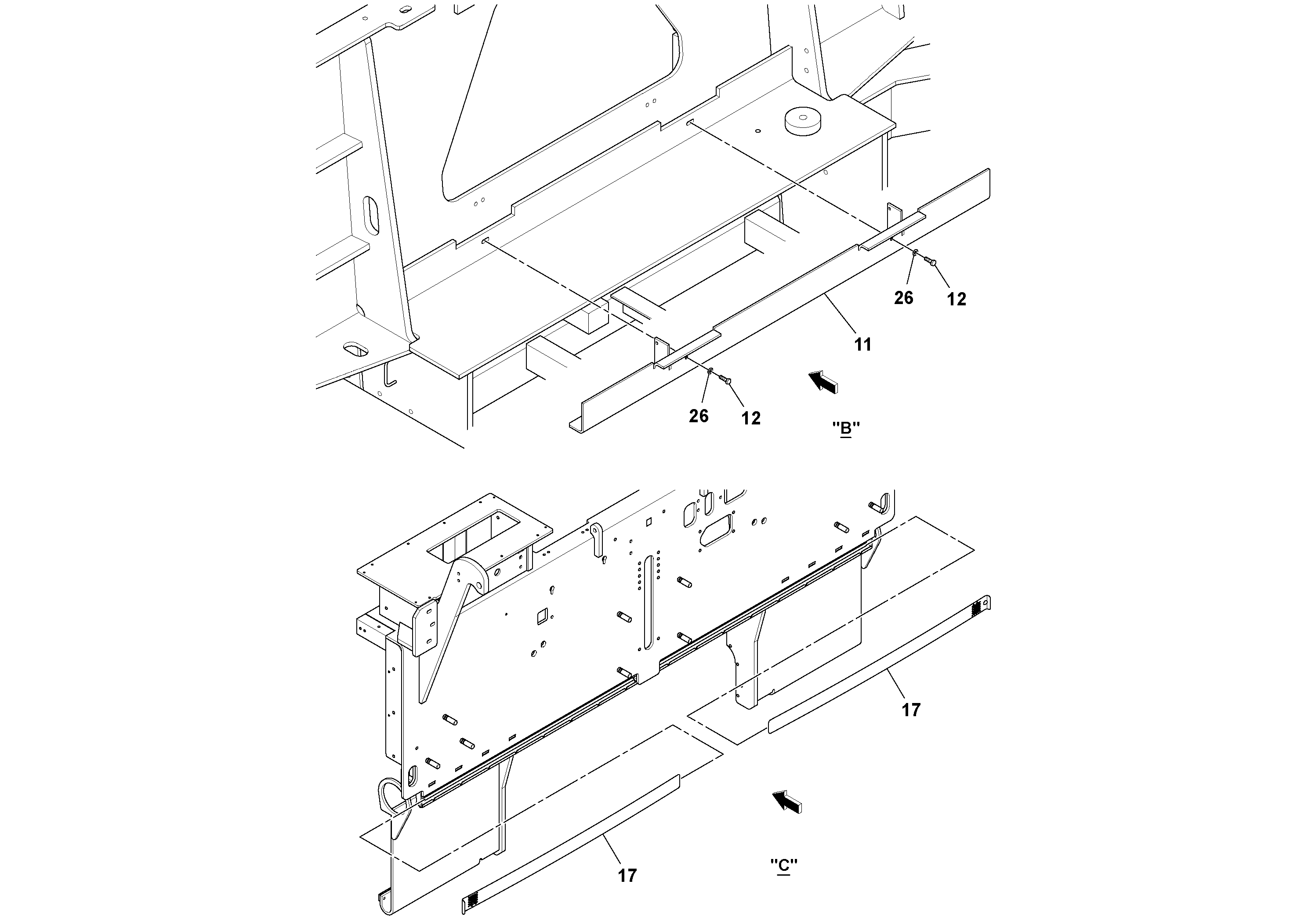 26 12
11
26 12
"B"
17
17
"C"