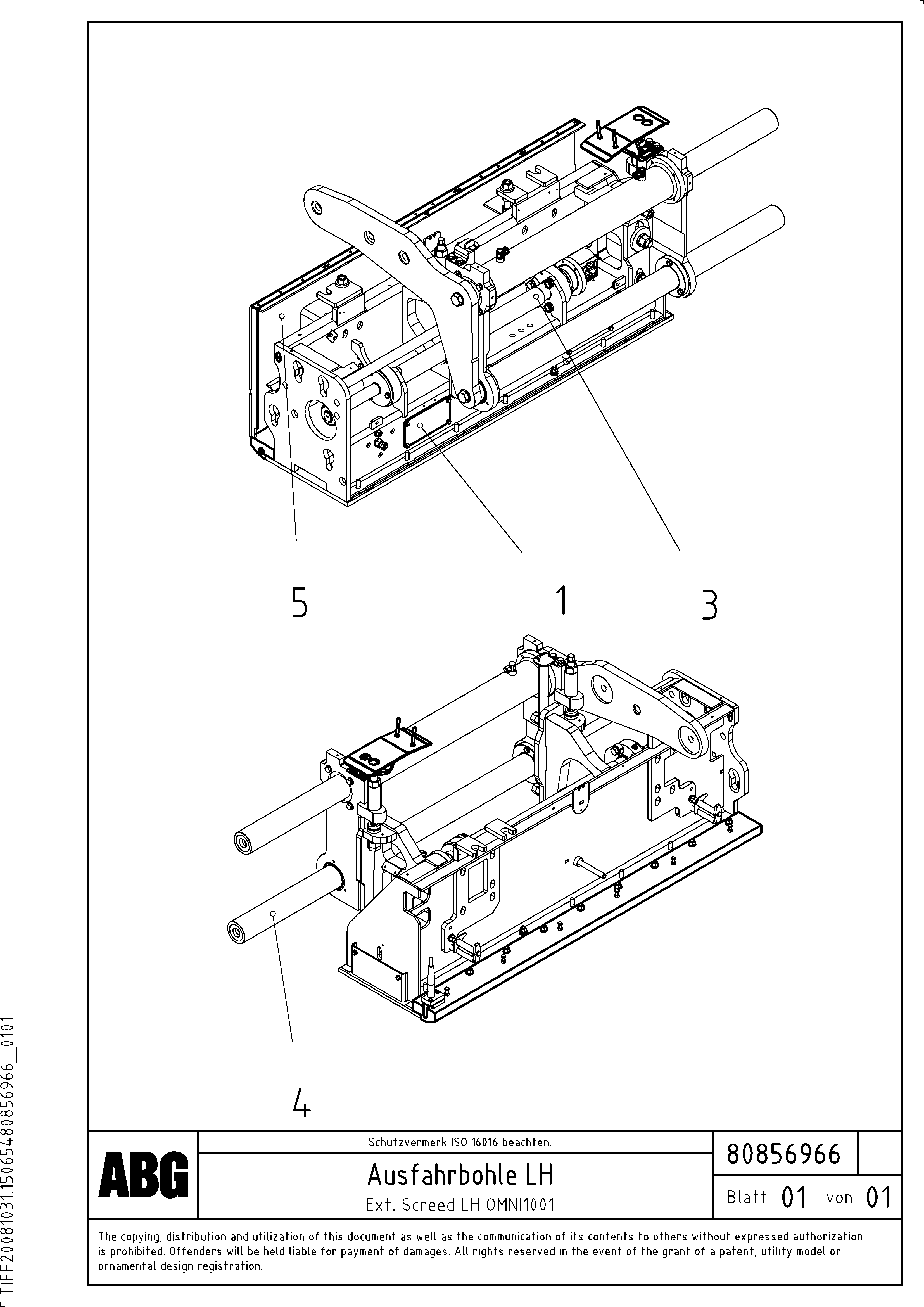 5
1
3
4

ABG

Schutzvermerk ISO 16016 beachten.

Ausfahrbohle LH

Ext. Screed LH OMNI1001

80856966

Blatt 01 von 01

The copying, distribution and utilization of this document as well as the communication of its contents to others without expressed authorization is prohibited. Offenders will be held liable for payment of damages. All rights reserved in the event of the grant of a patent, utility model or ornamental design registration.

TIFF20081031.150654808569​66_0101