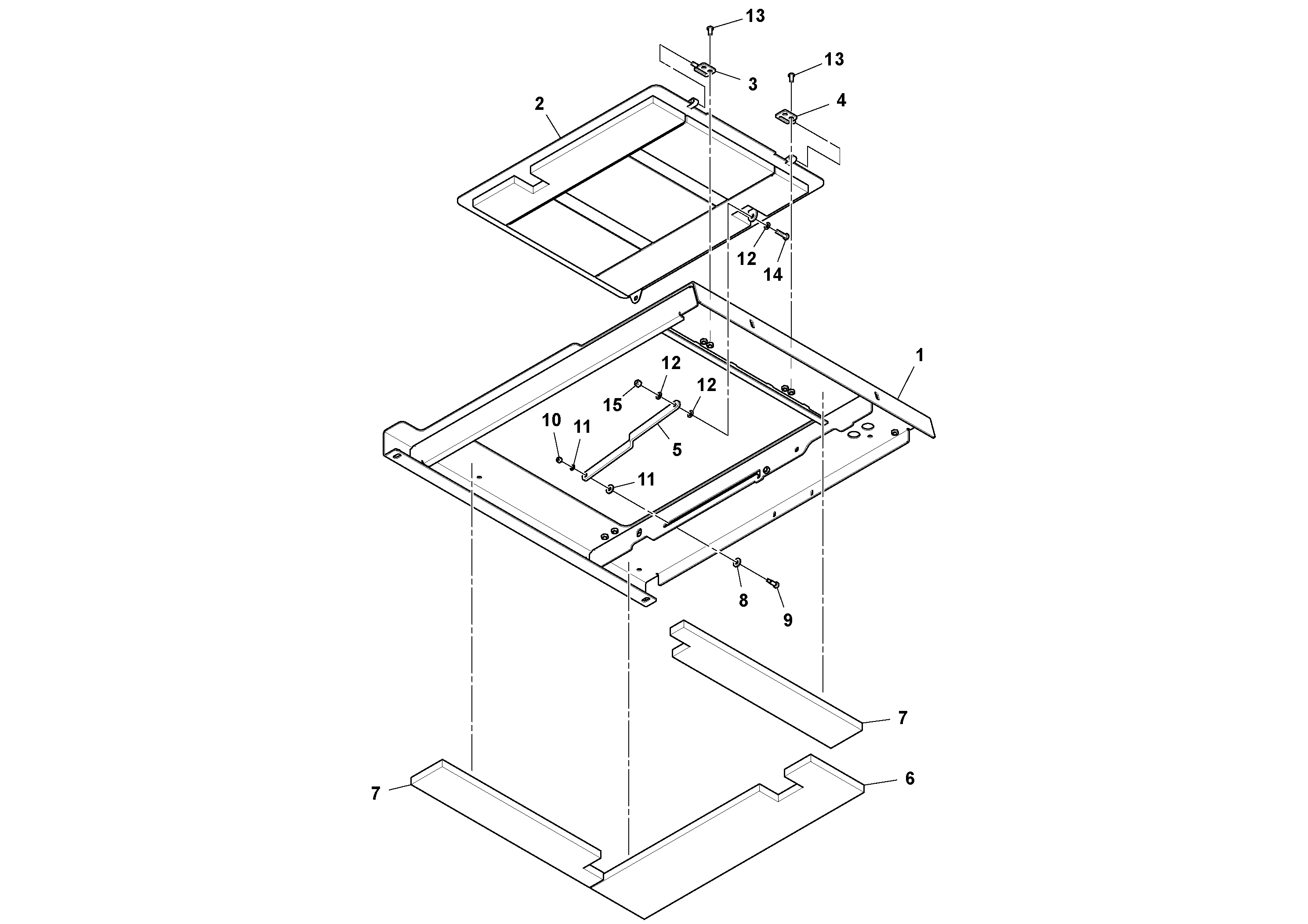 13
13
3
4
2
12
14
1
12
12
15
10
11
5
11
8
9
7
7
6