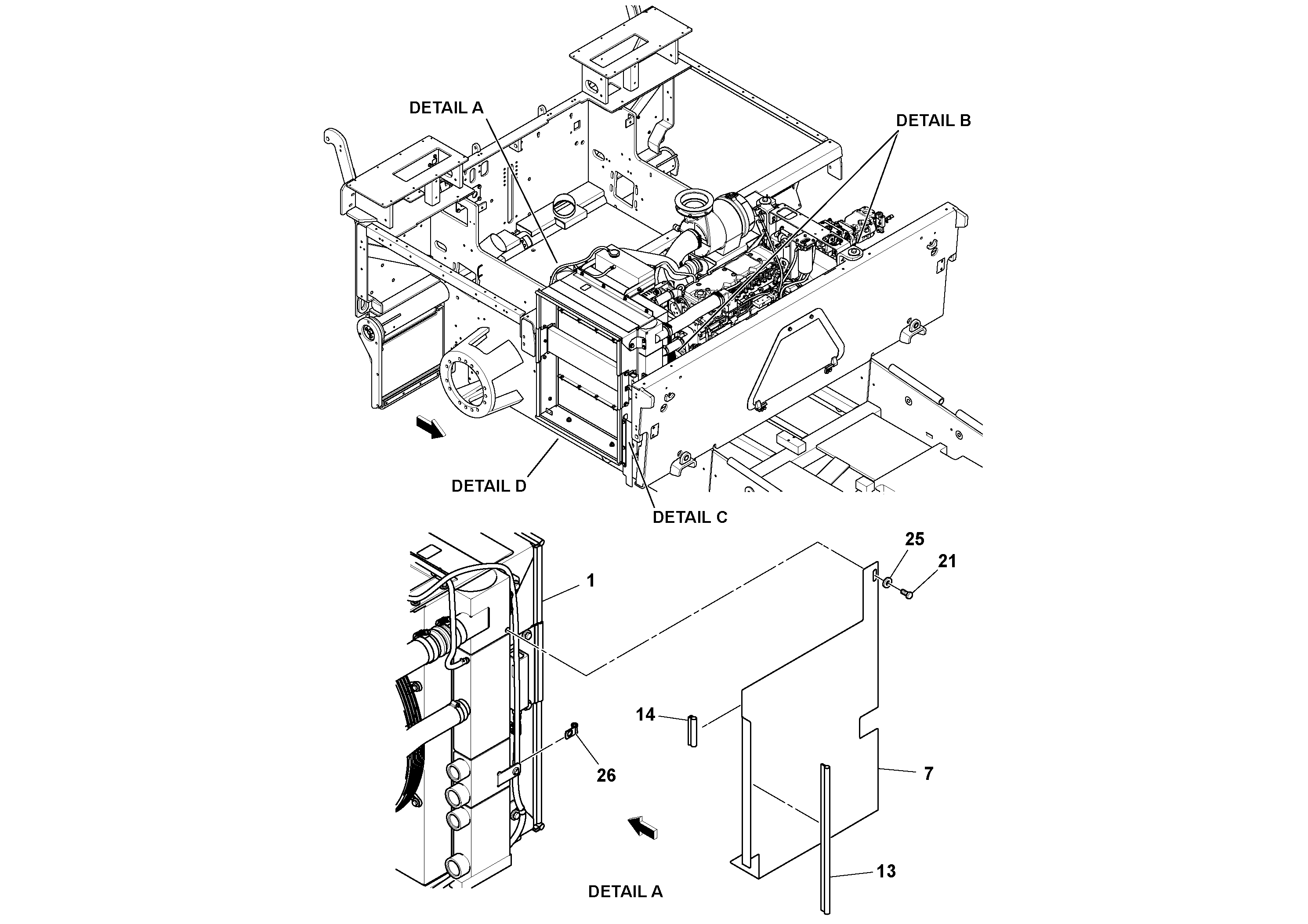 DETAIL A

DETAIL B

DETAIL D

DETAIL C

25

21

1

14

26

7

13

DETAIL A