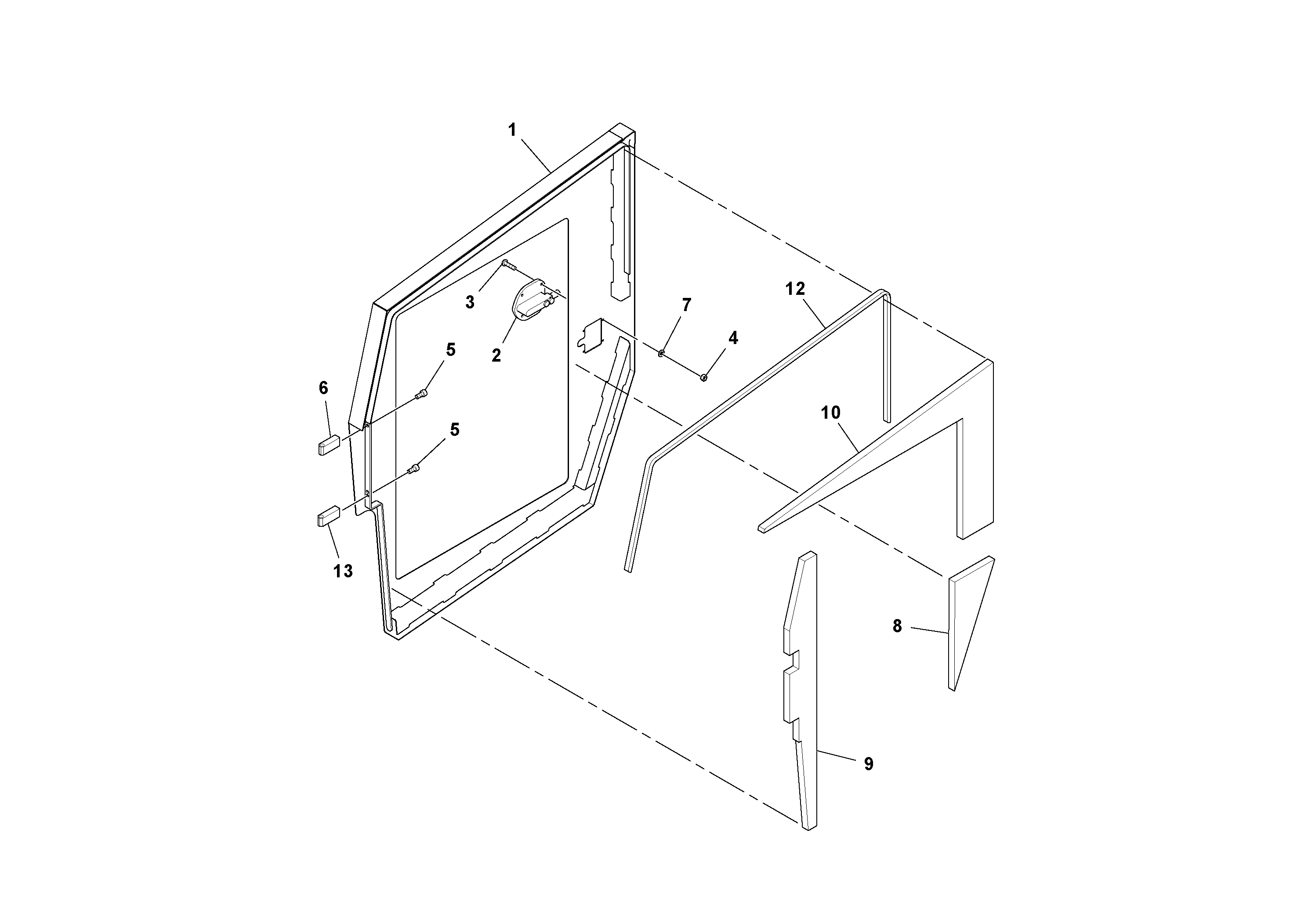 1
12
3
7
2
4
5
6
10
5
13
8
9