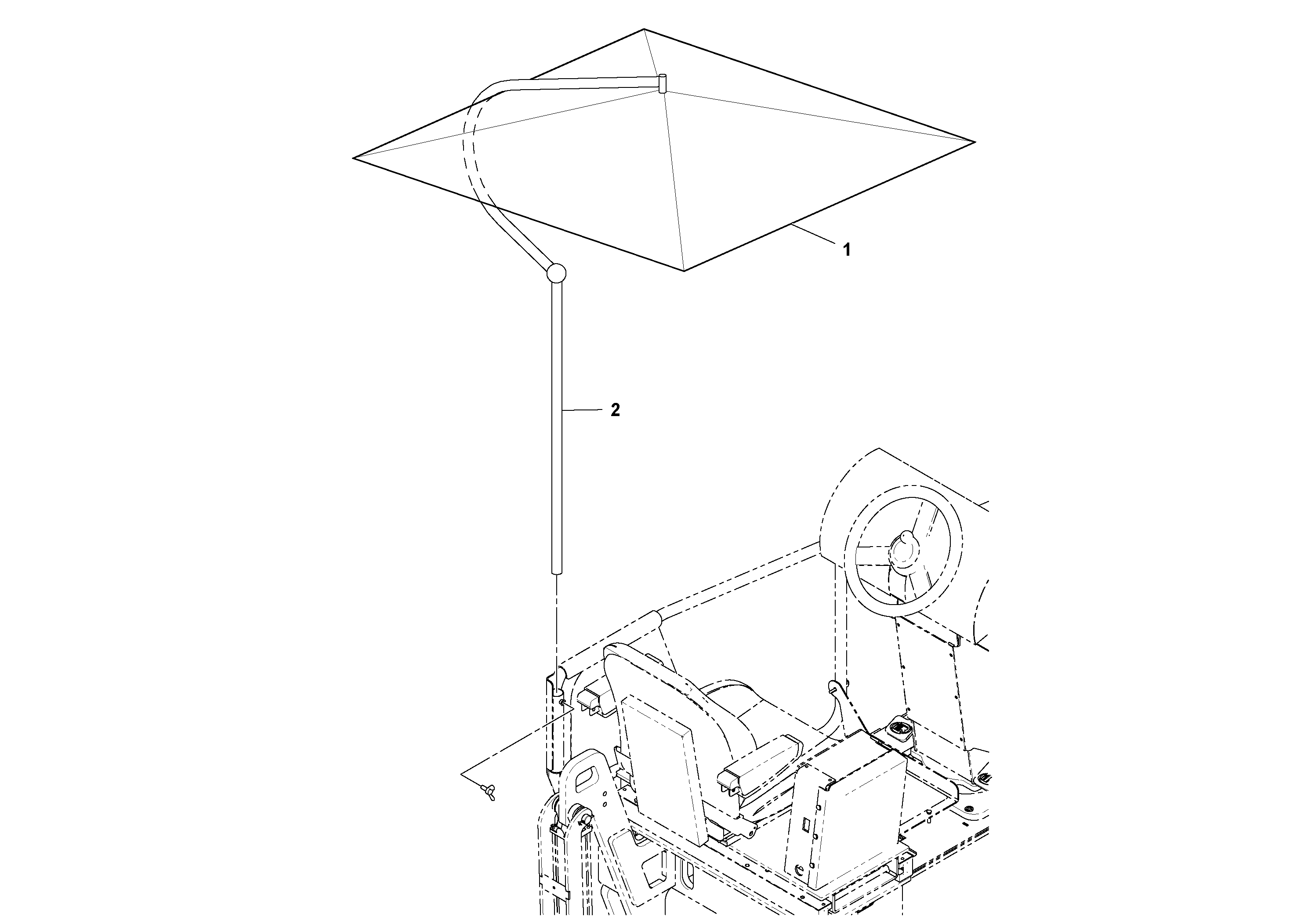 1
2