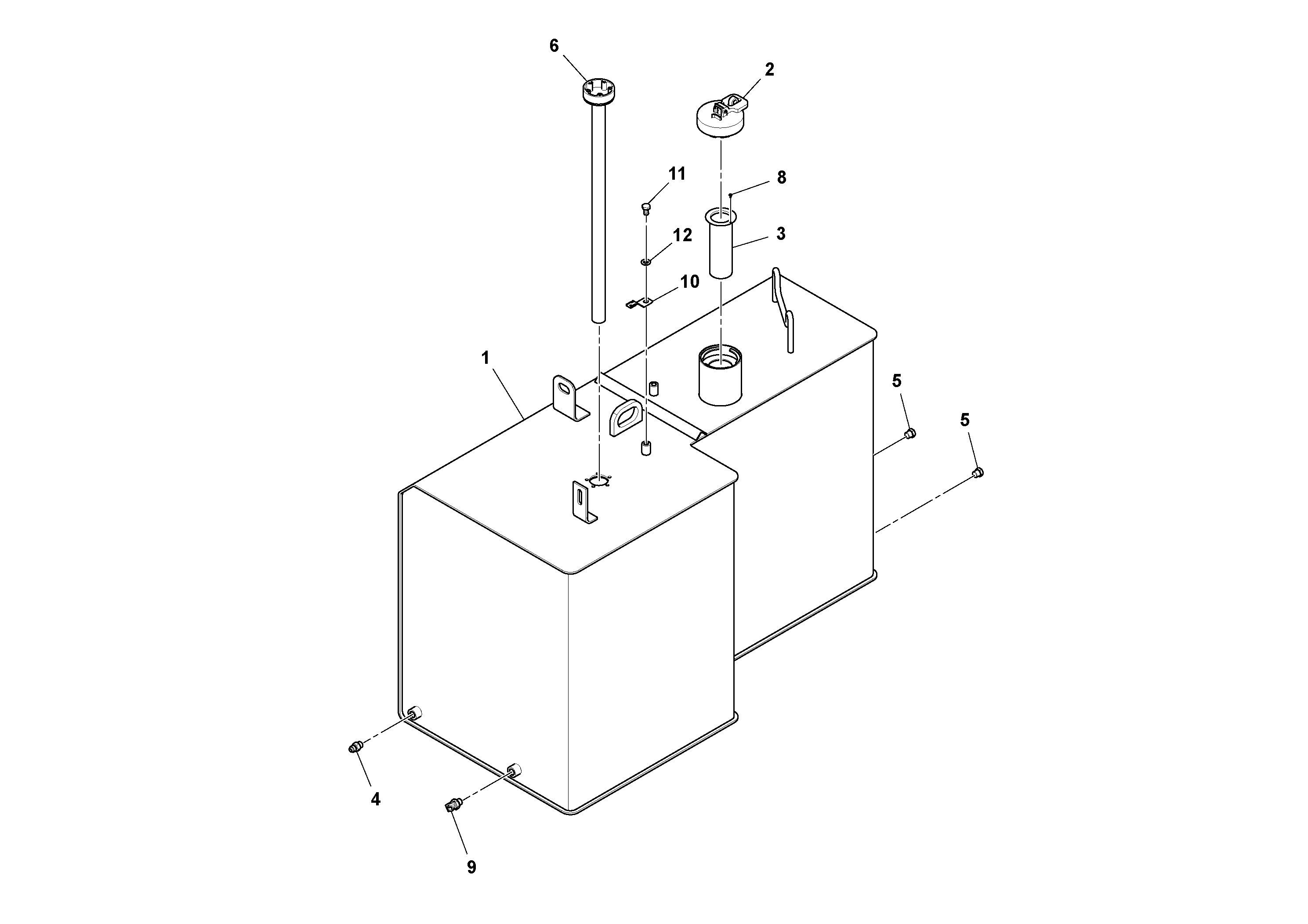 6
2
11
8
12
3
10
1
5
5
4
9